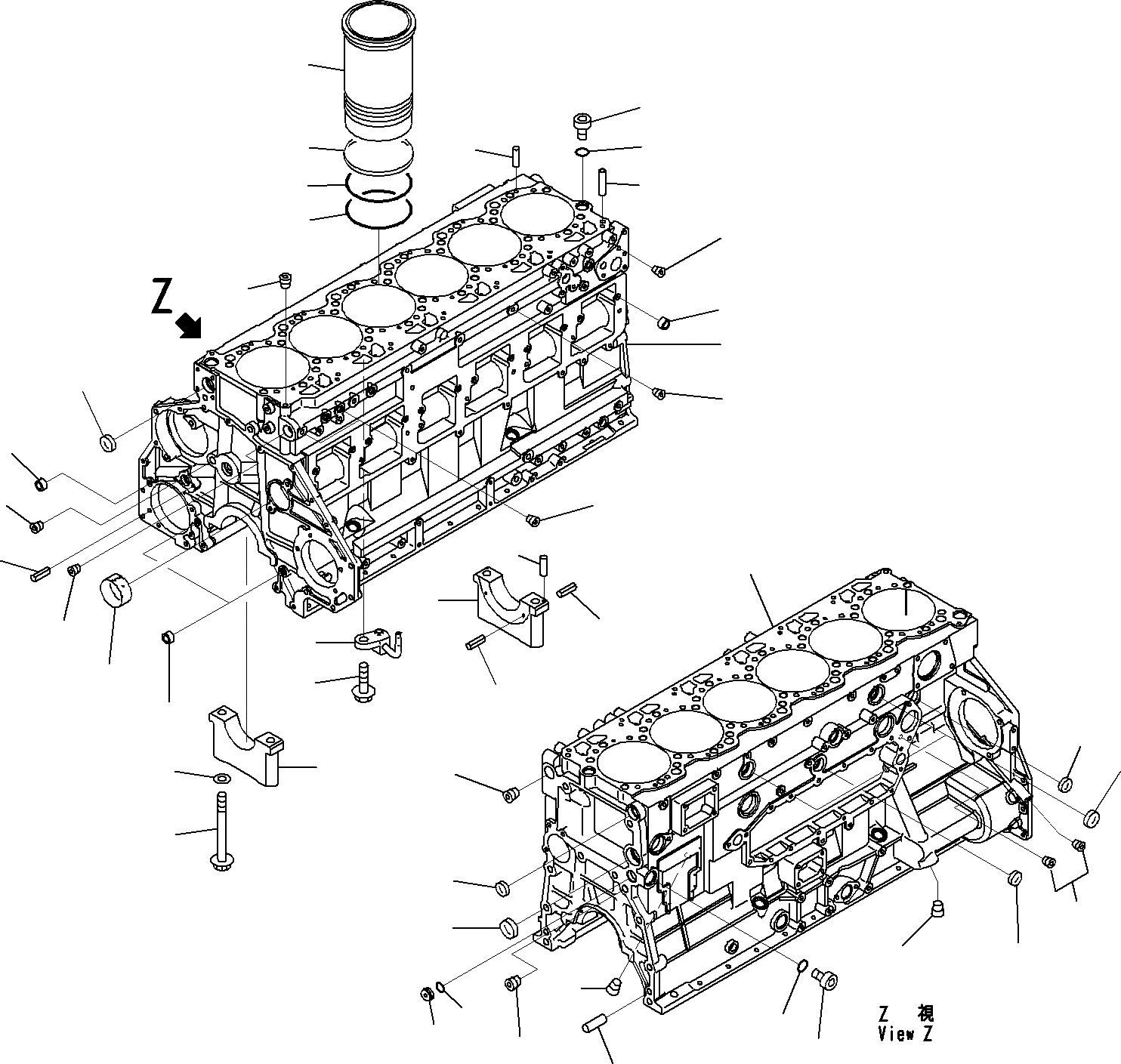 Z

Z 視
View Z