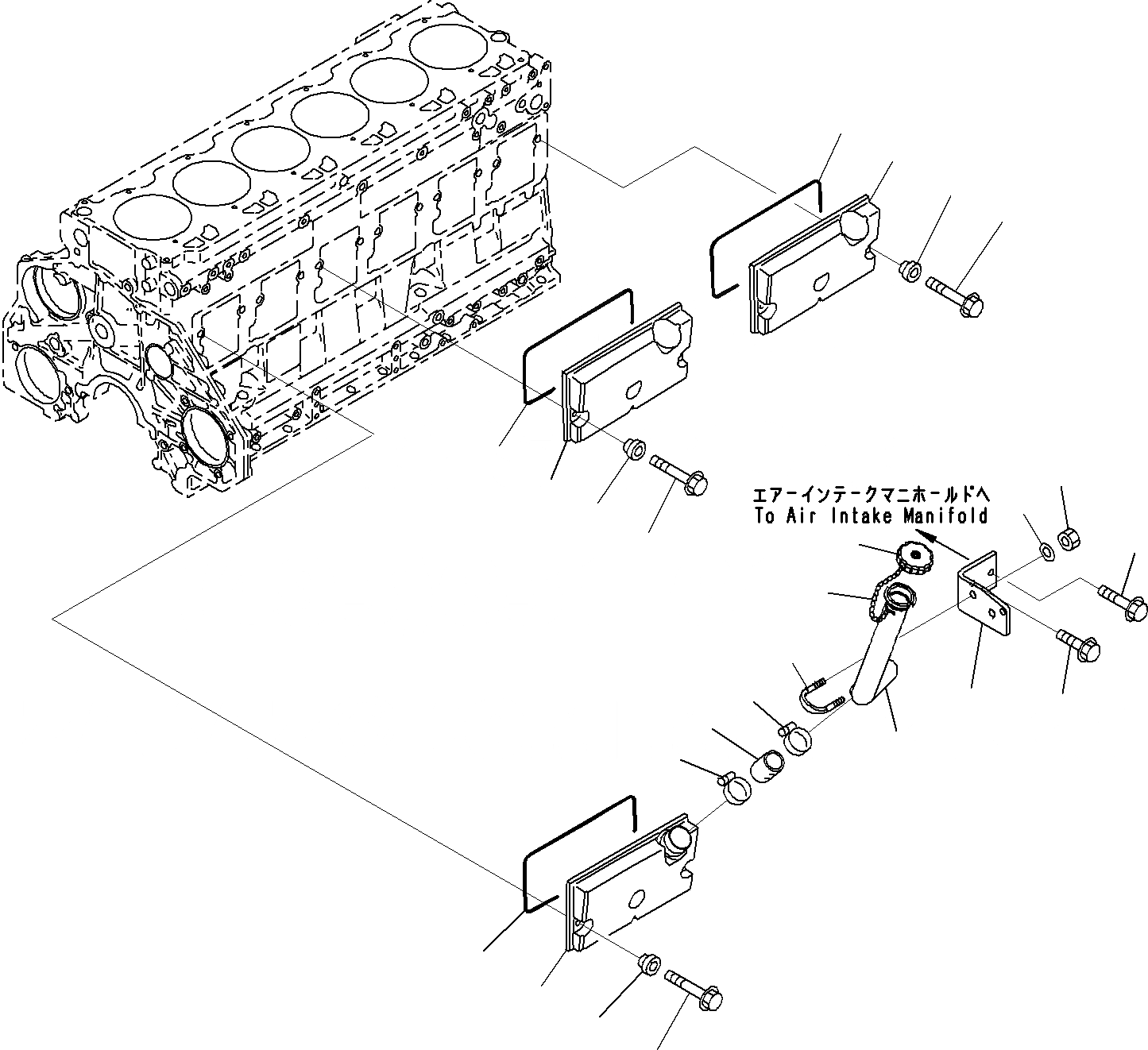 エアーインテークマニホールドへ
To Air Intake Manifold