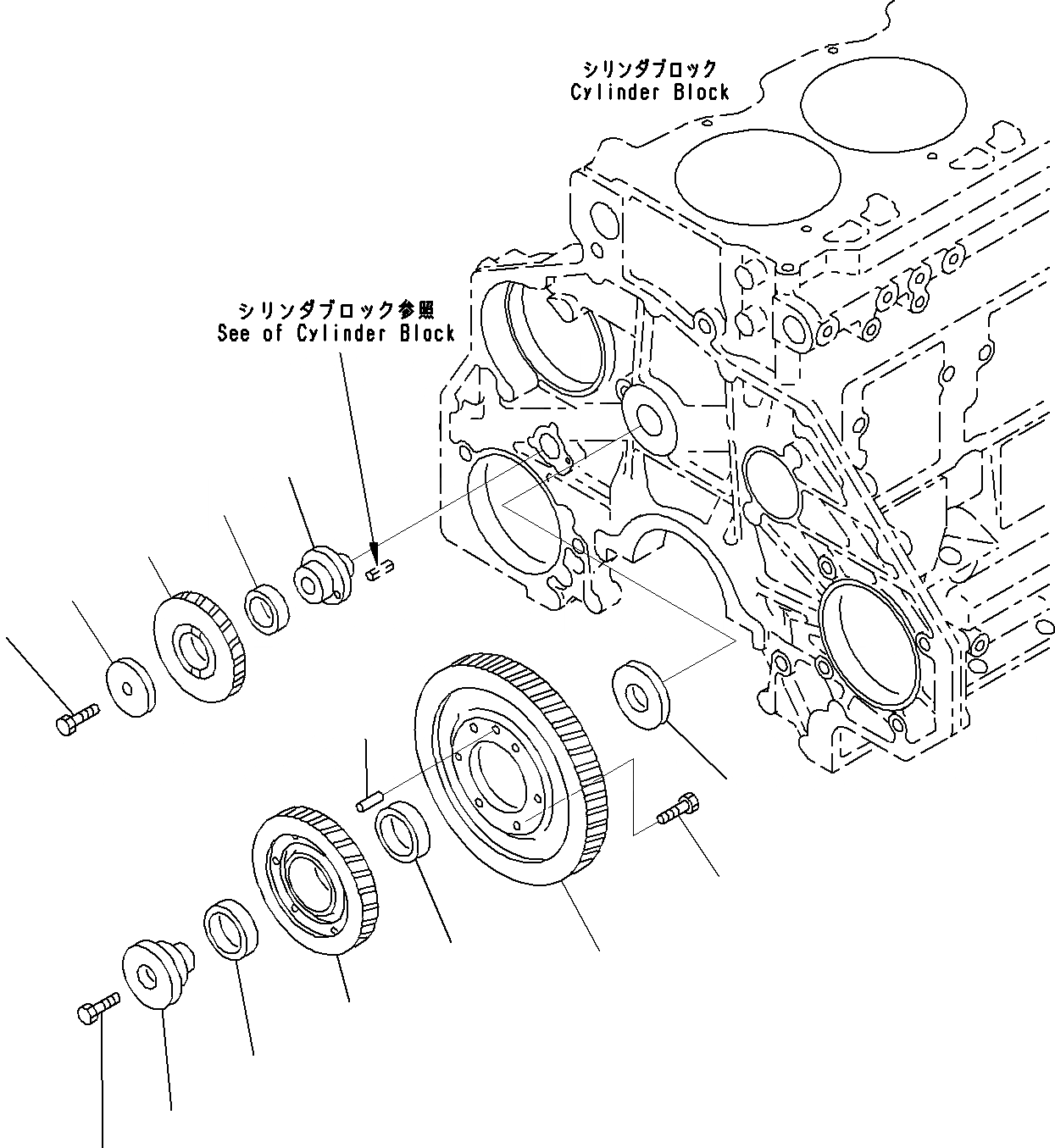 シリンダブロック
Cylinder Block

シリンダブロック参照
See of Cylinder Block