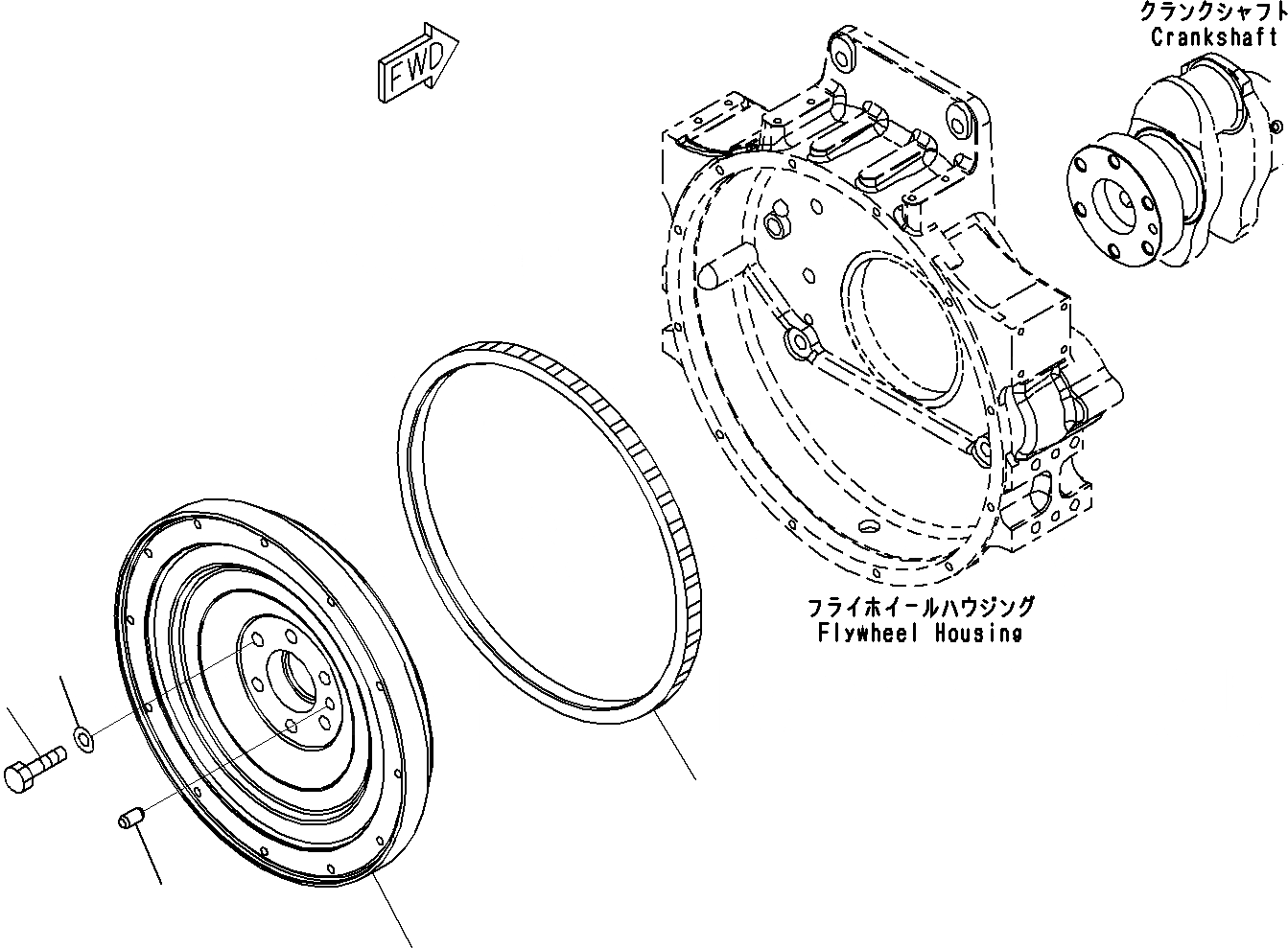 FWD

クランクシャフト
Crankshaft

フライホイールハウジング
Flywheel Housing