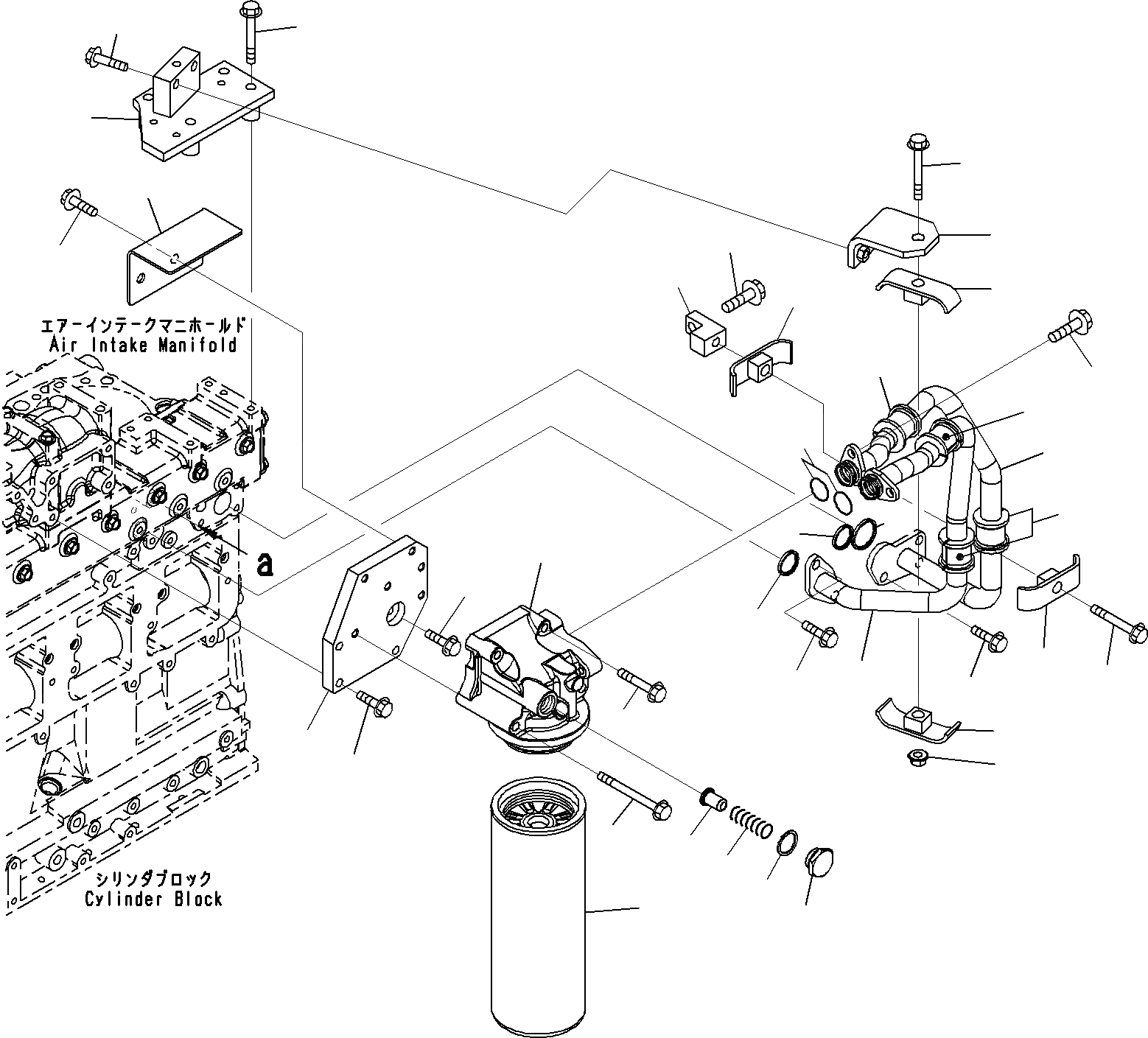 エアーインテークマニホールド
Air Intake Manifold

a

シリンダブロック
Cylinder Block