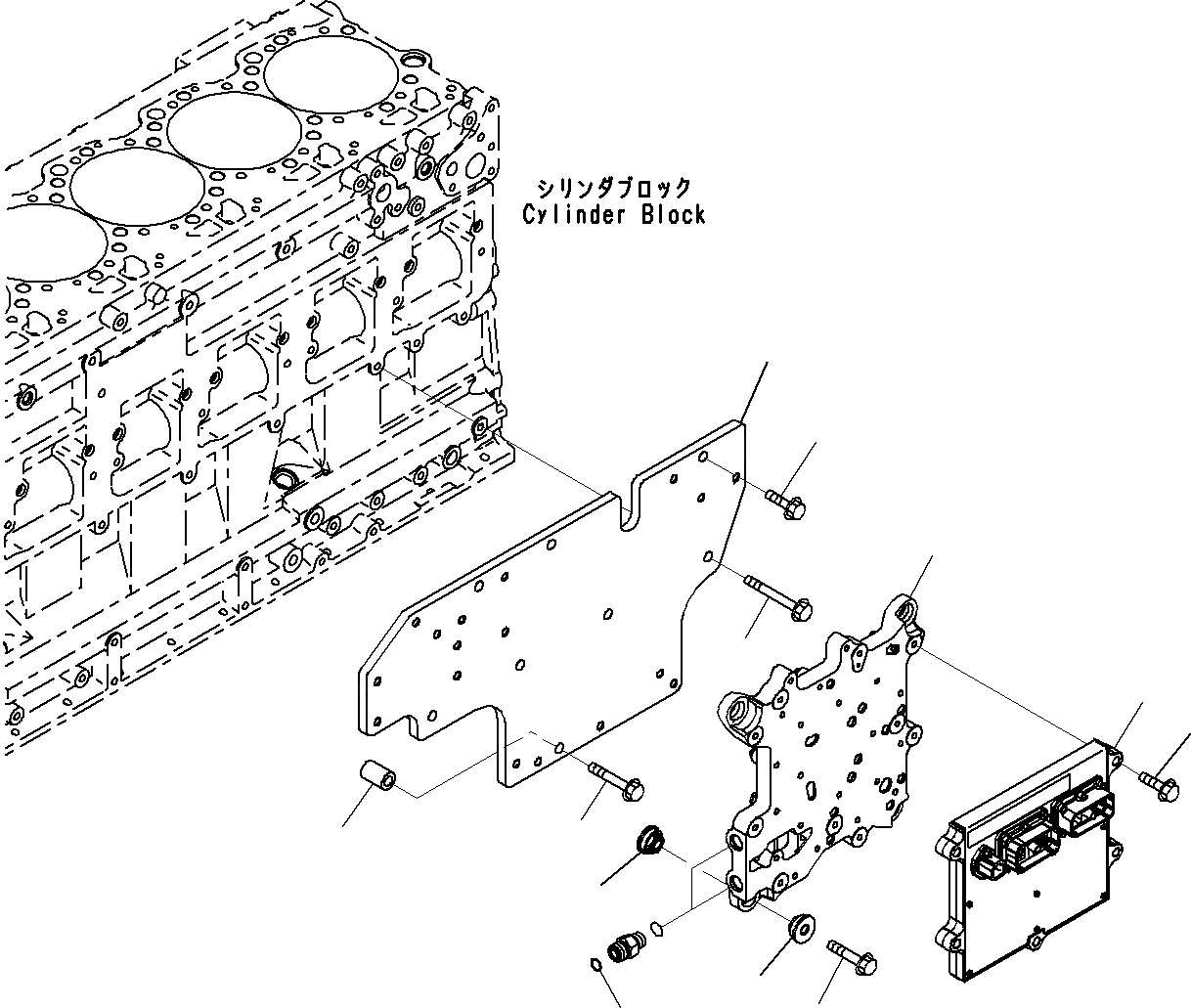 シリンダブロック
Cylinder Block