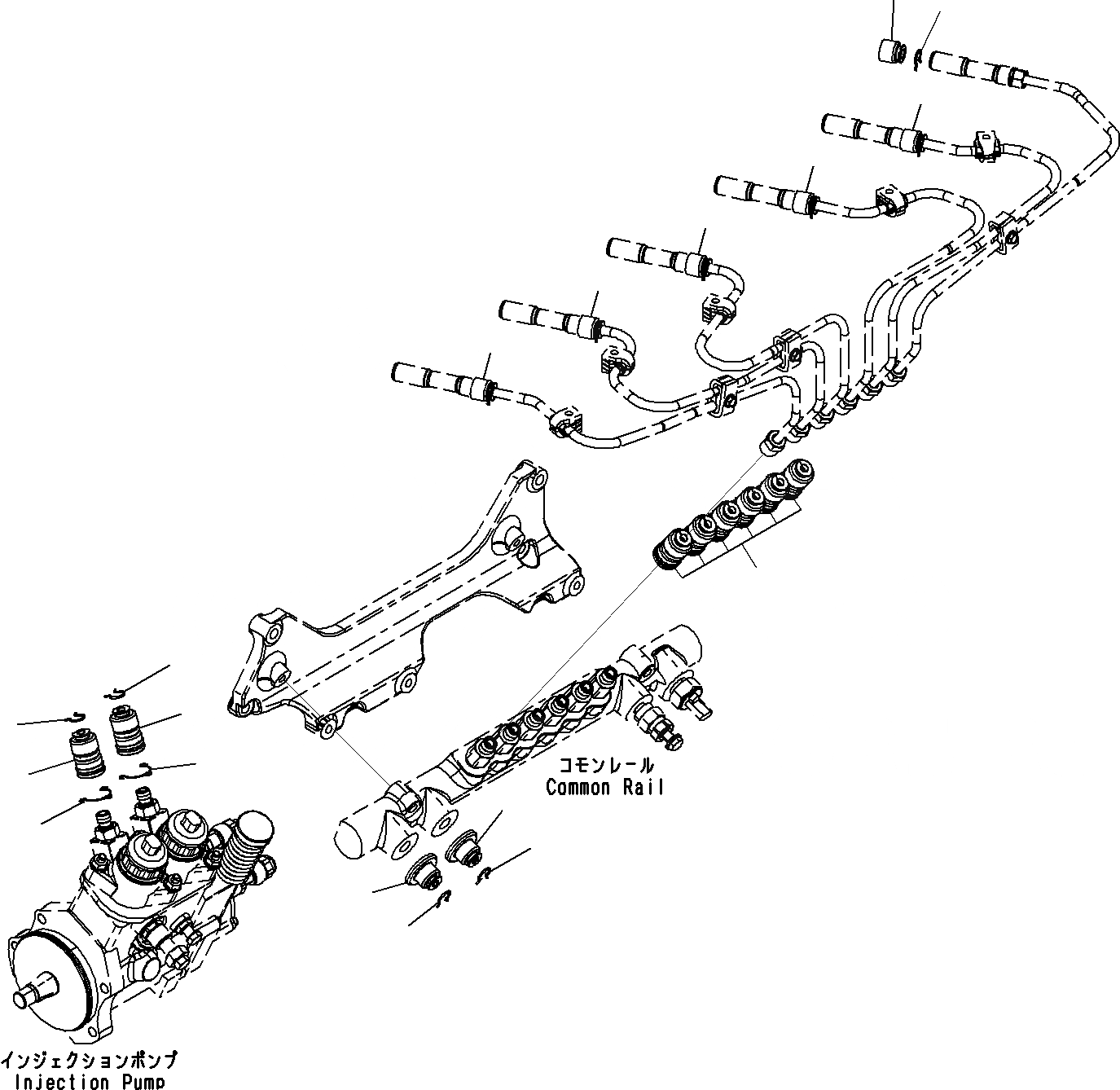 コモンレール
Common Rail

インジェクションポンプ
Injection Pump