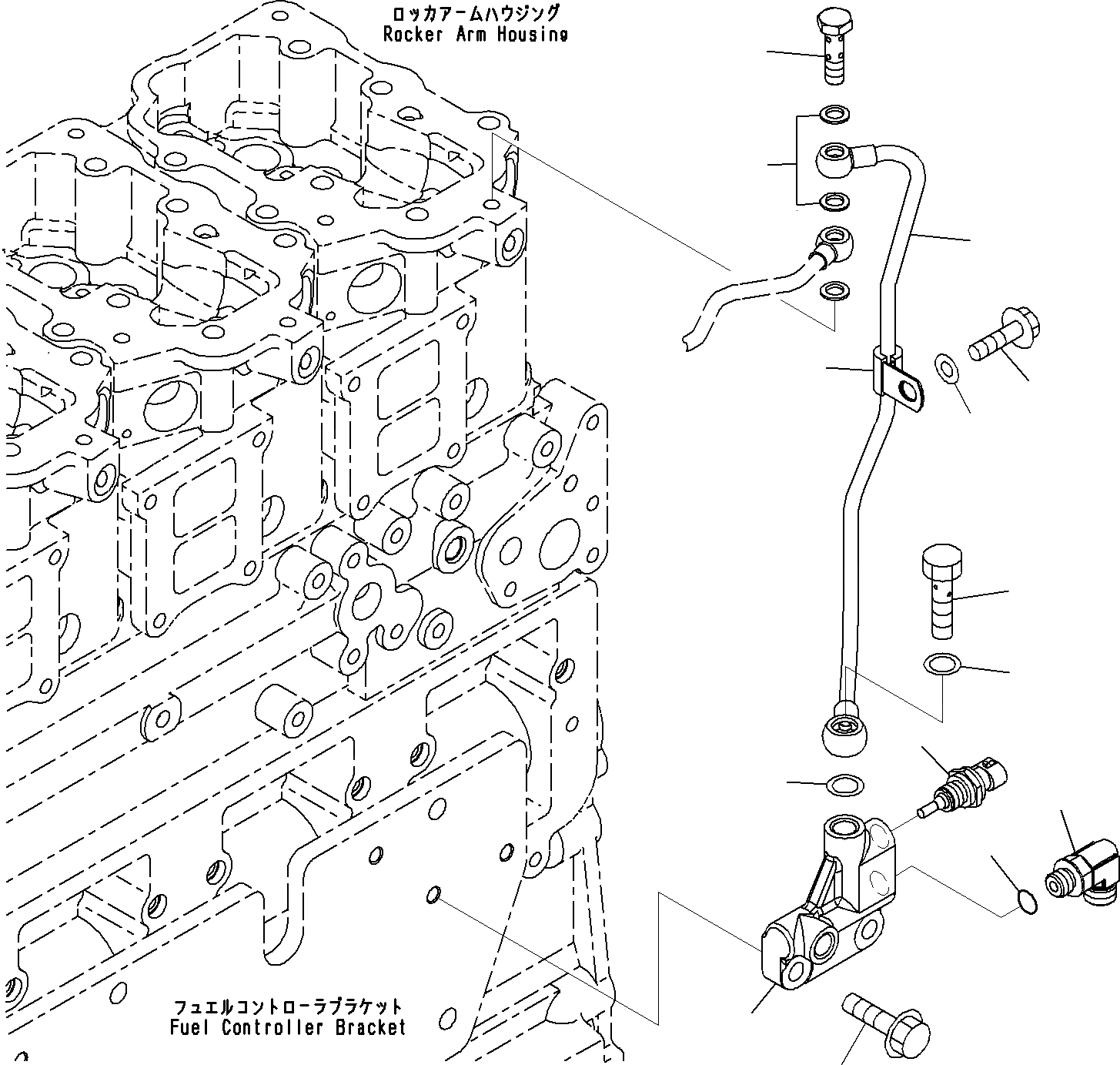 ロッカアームハウジング
Rocker Arm Housing

フュエルコントローラブラケット
Fuel Controller Bracket