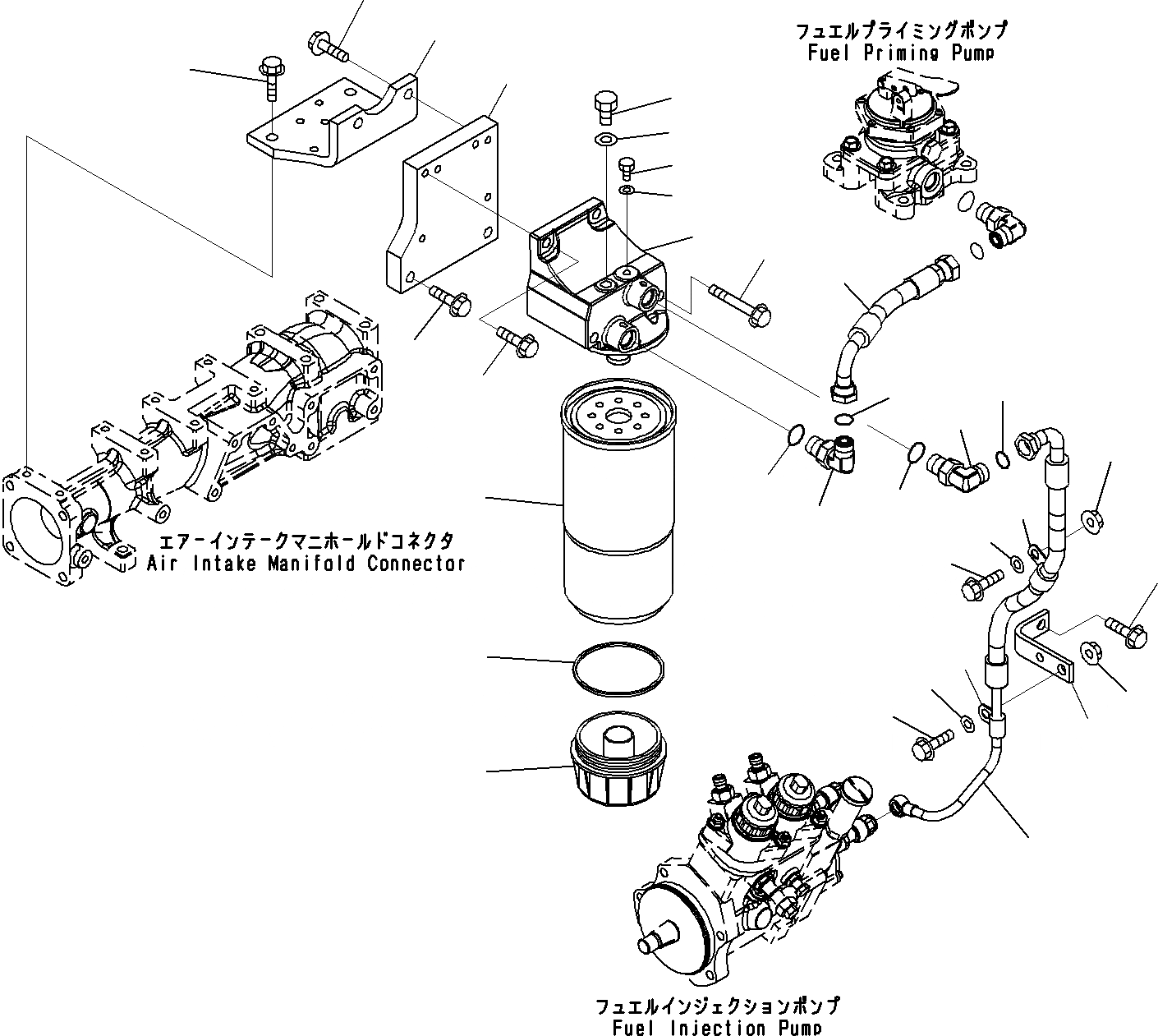 フュエルプライミングポンプ
Fuel Priming Pump

エアーインテークマニホールドコネクタ
Air Intake Manifold Connector

フュエルインジェクションポンプ
Fuel Injection Pump