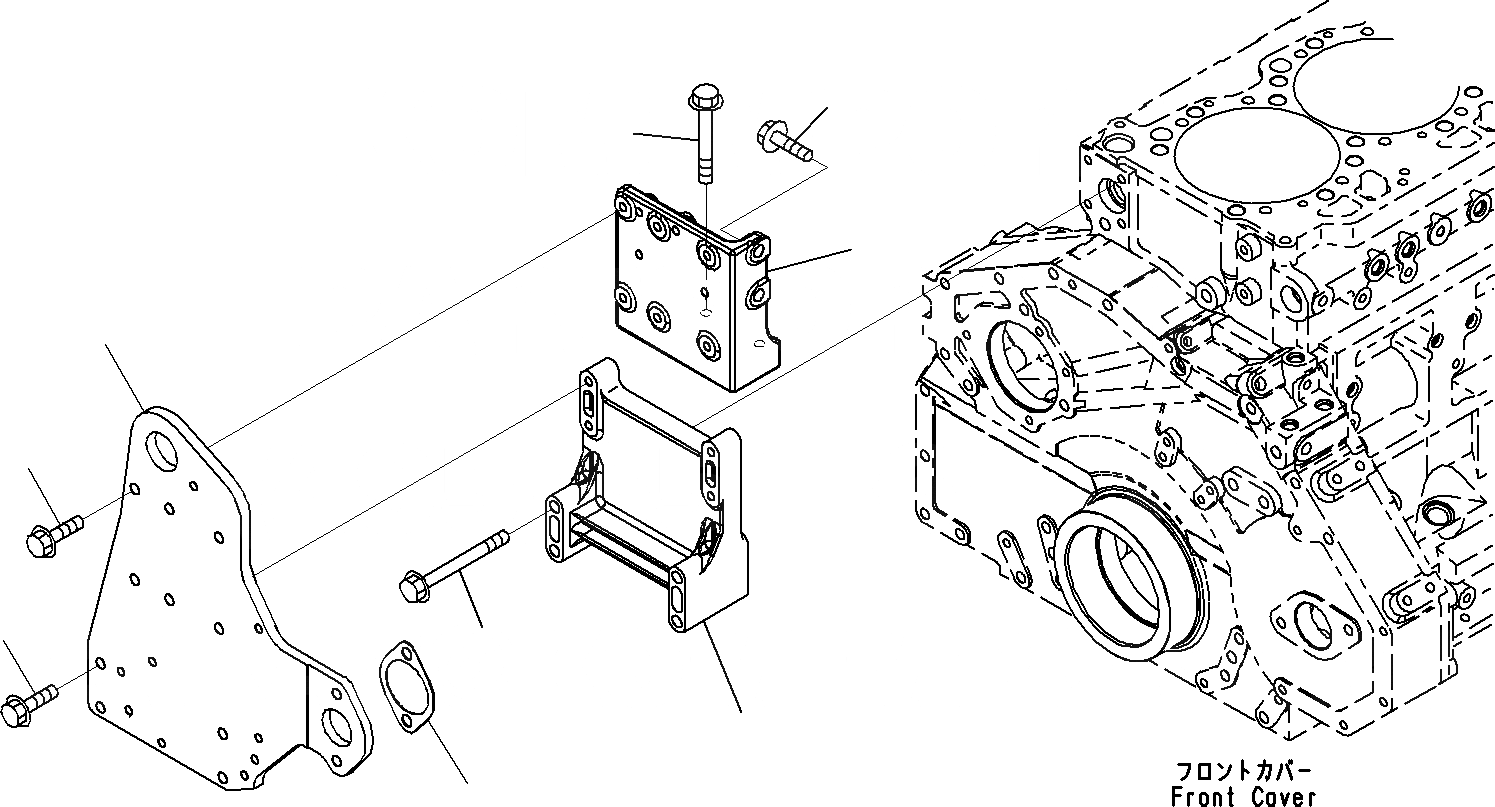 フロントカバー
Front Cover