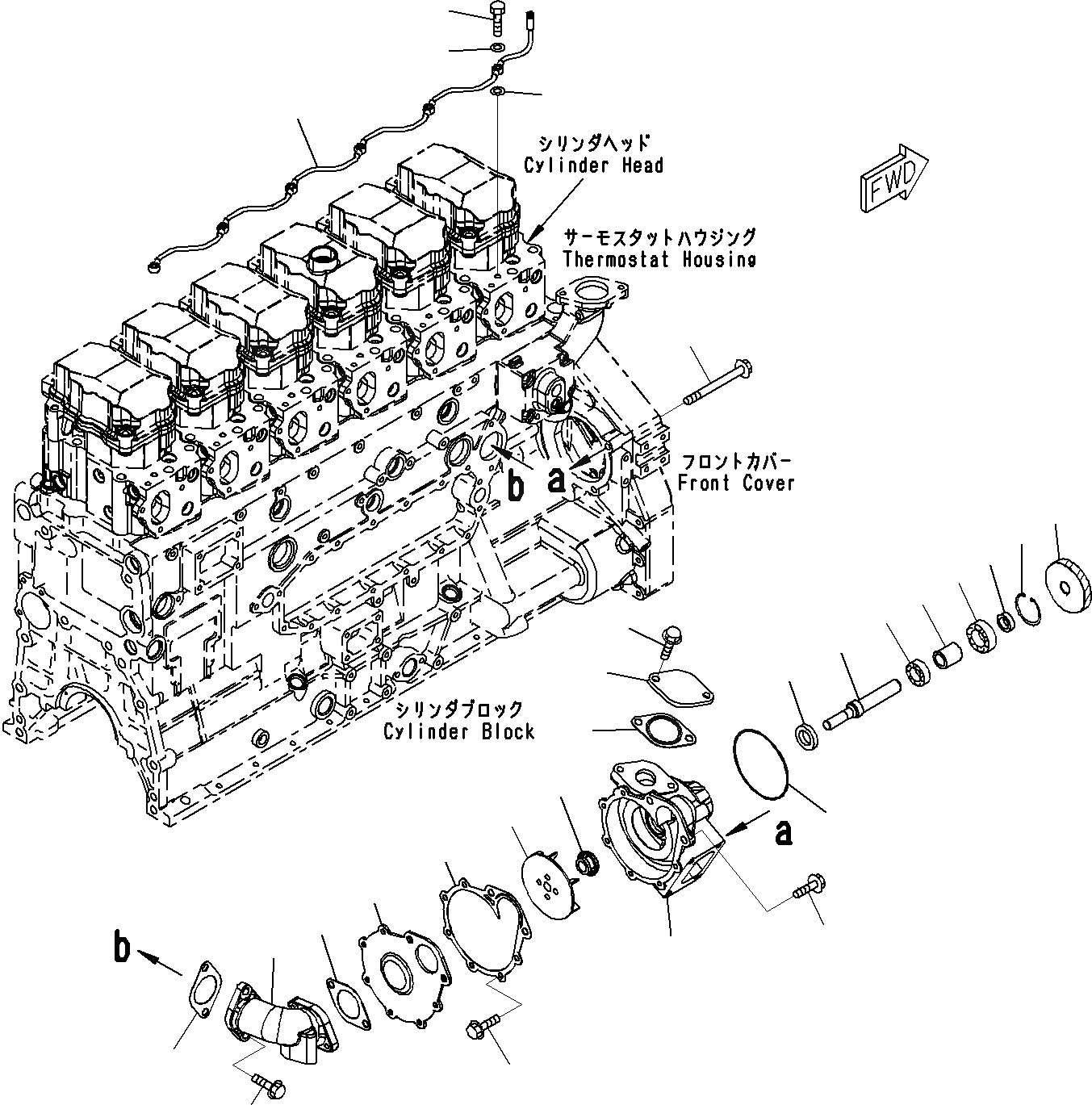 シリンダヘッド
Cylinder Head

FWD

サーモスタットハウジング
Thermostat Housing

フロントカバー
Front Cover

b

a

シリンダブロック
Cylinder Block

a

b