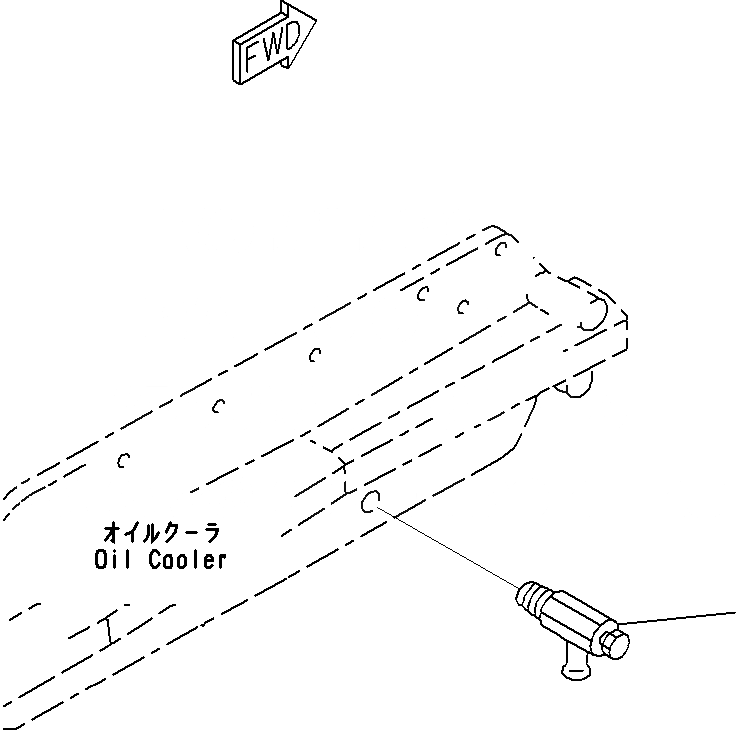 FWD

オイルクーラ
Oil Cooler