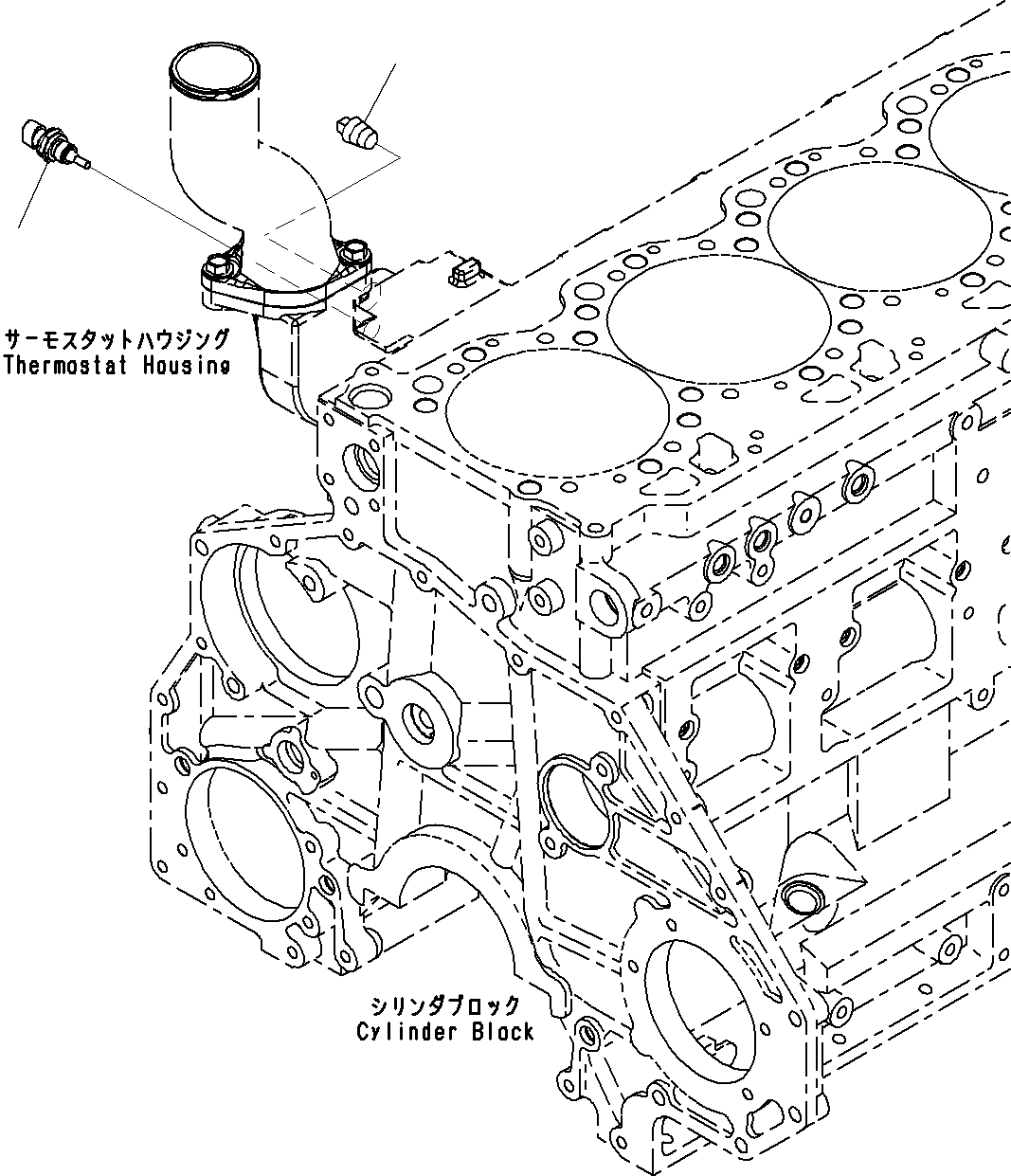 サーモスタットハウジング
Thermostat Housing

シリンダブロック
Cylinder Block