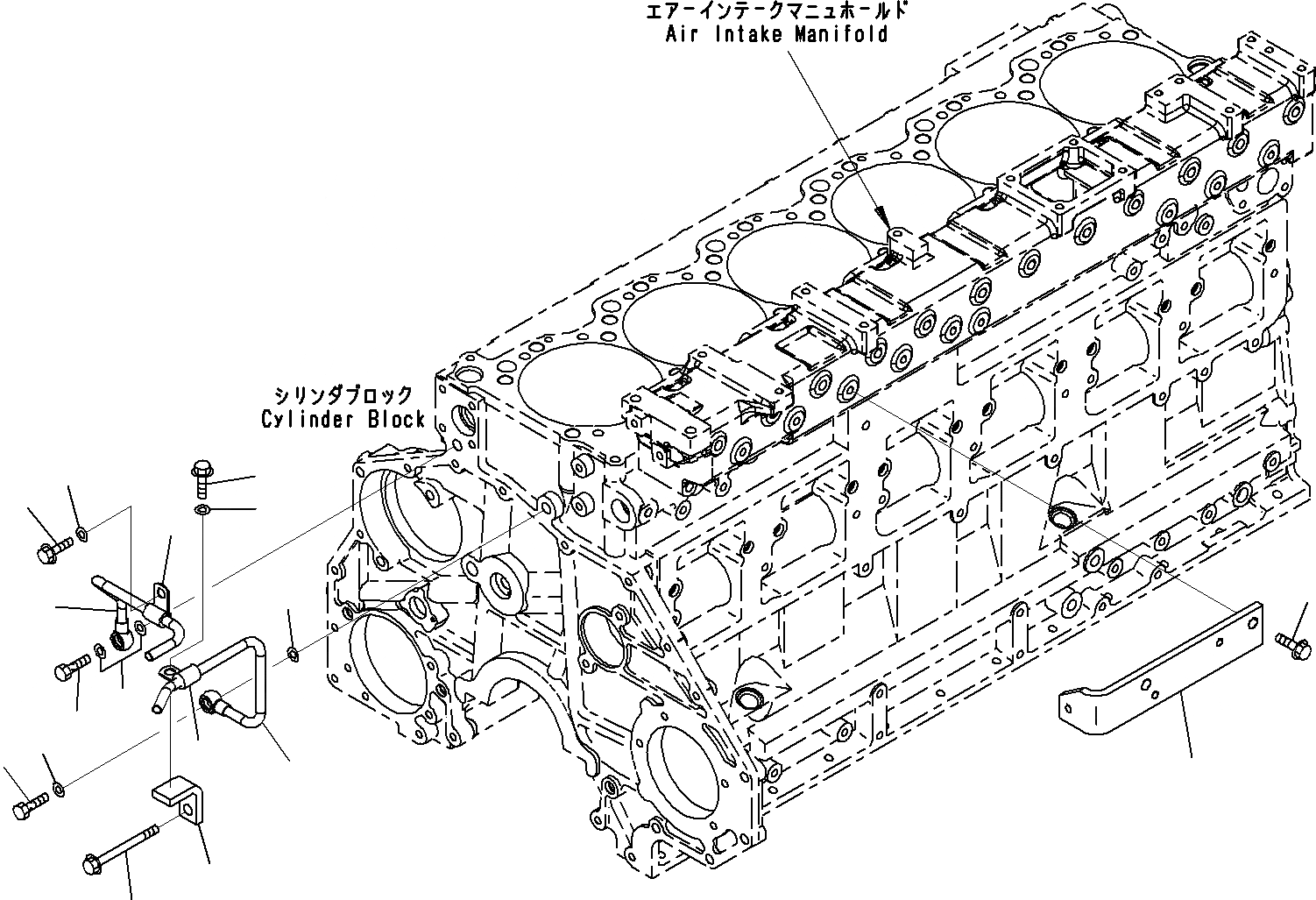 エアーインテークマニュホールド
Air Intake Manifold

シリンダブロック
Cylinder Block