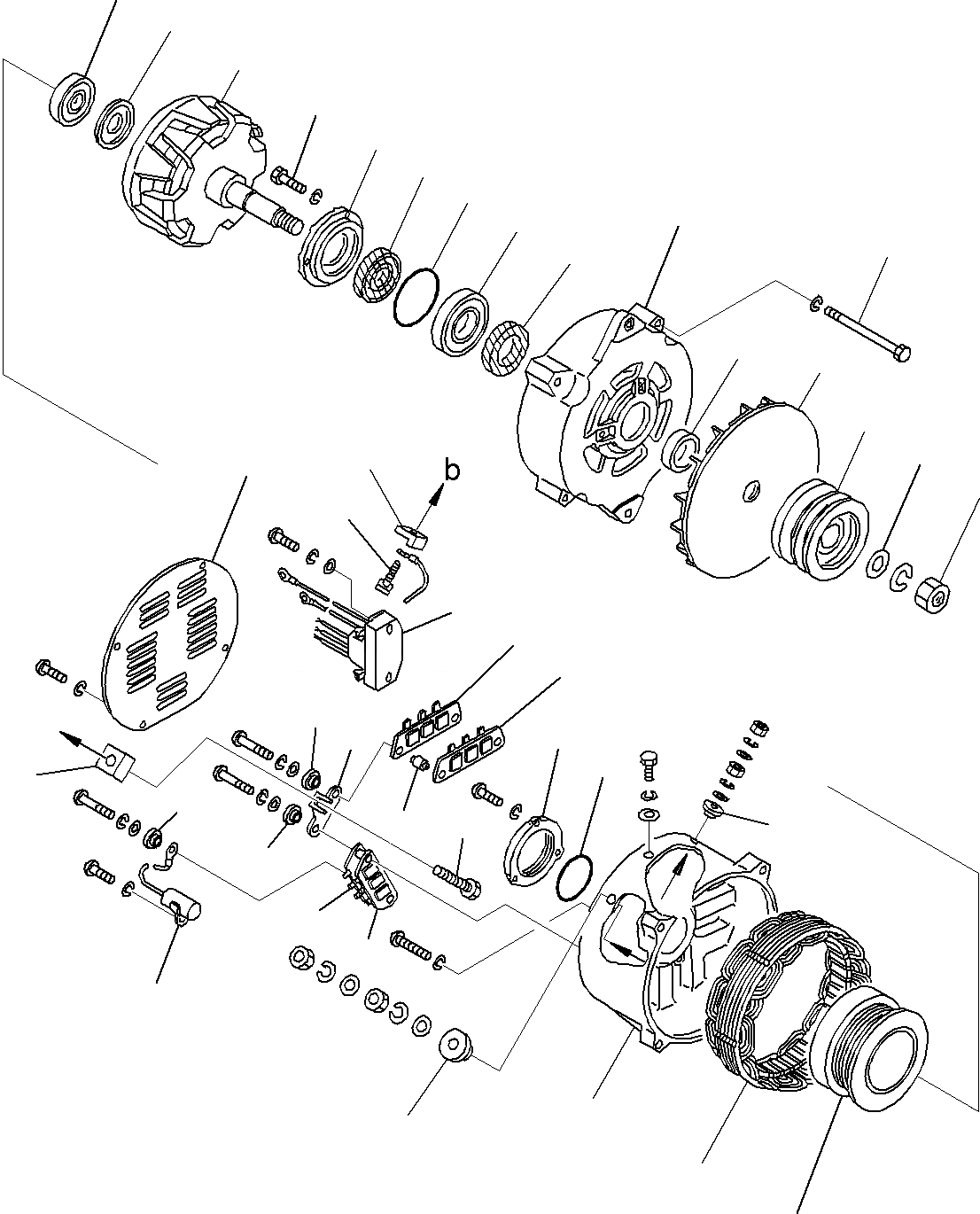 b