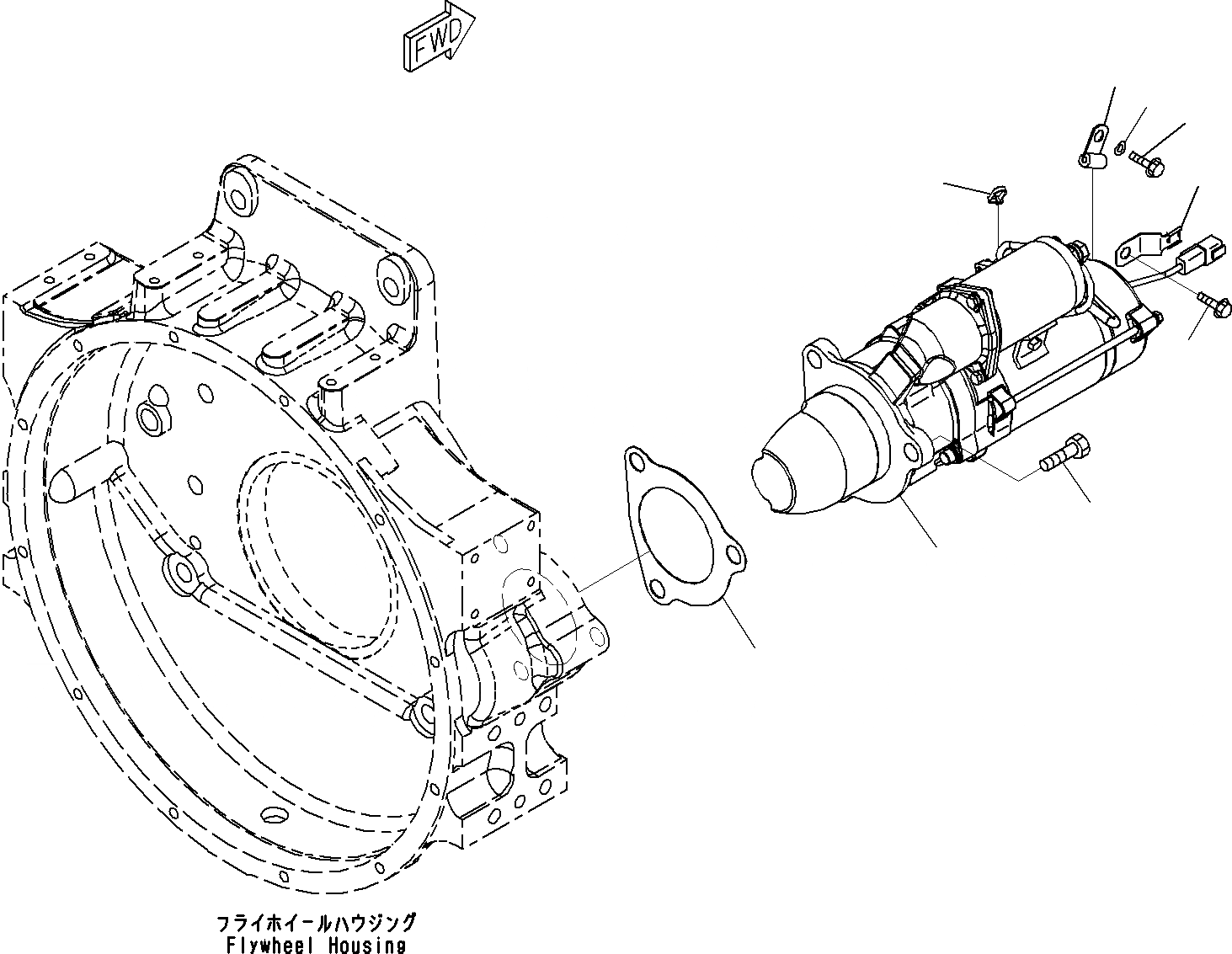 FWD

フライホイールハウジング
Flywheel Housing