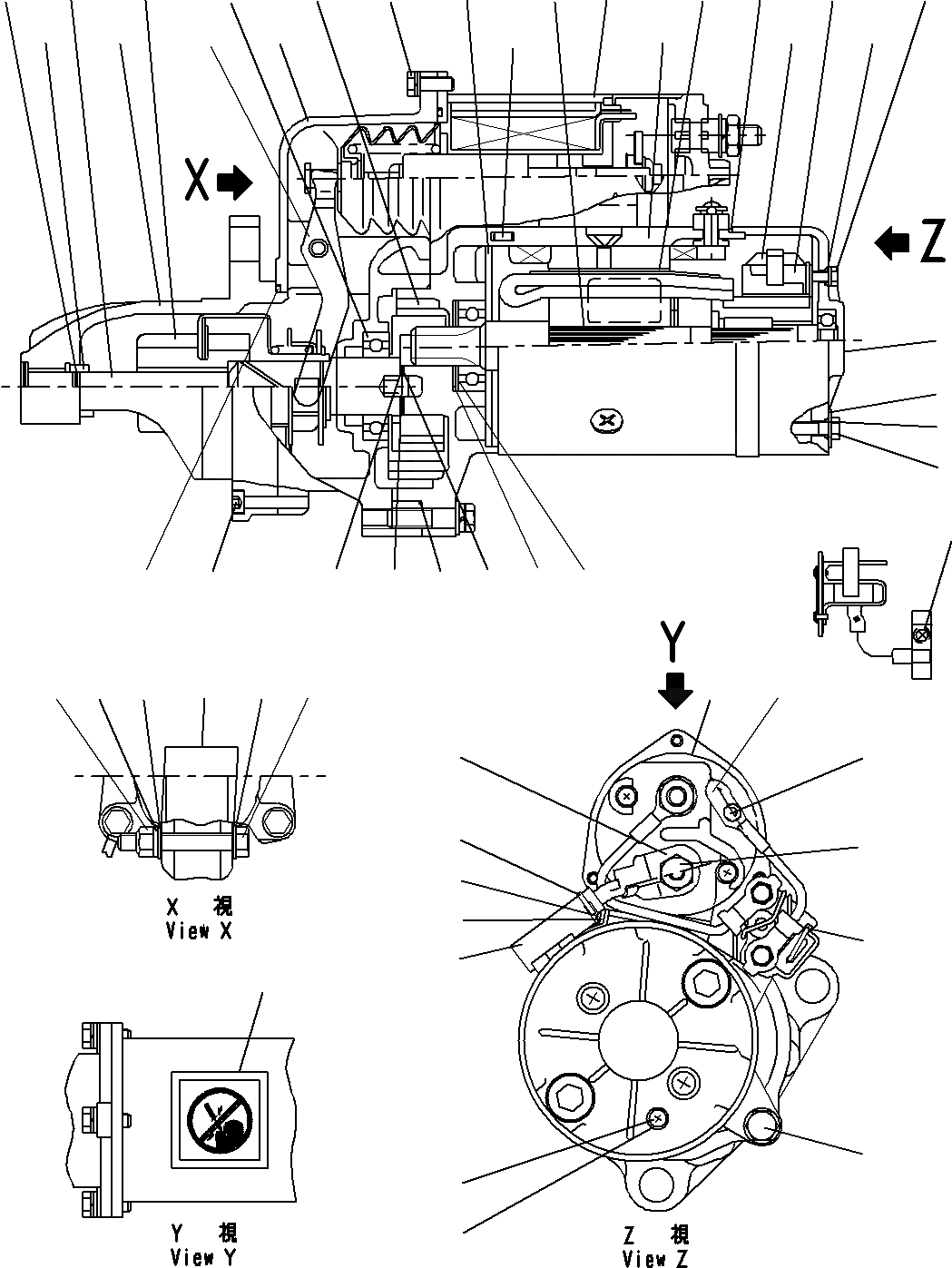 X
Z
Y
X 視
View X
Y 視
View Y
Z 視
View Z