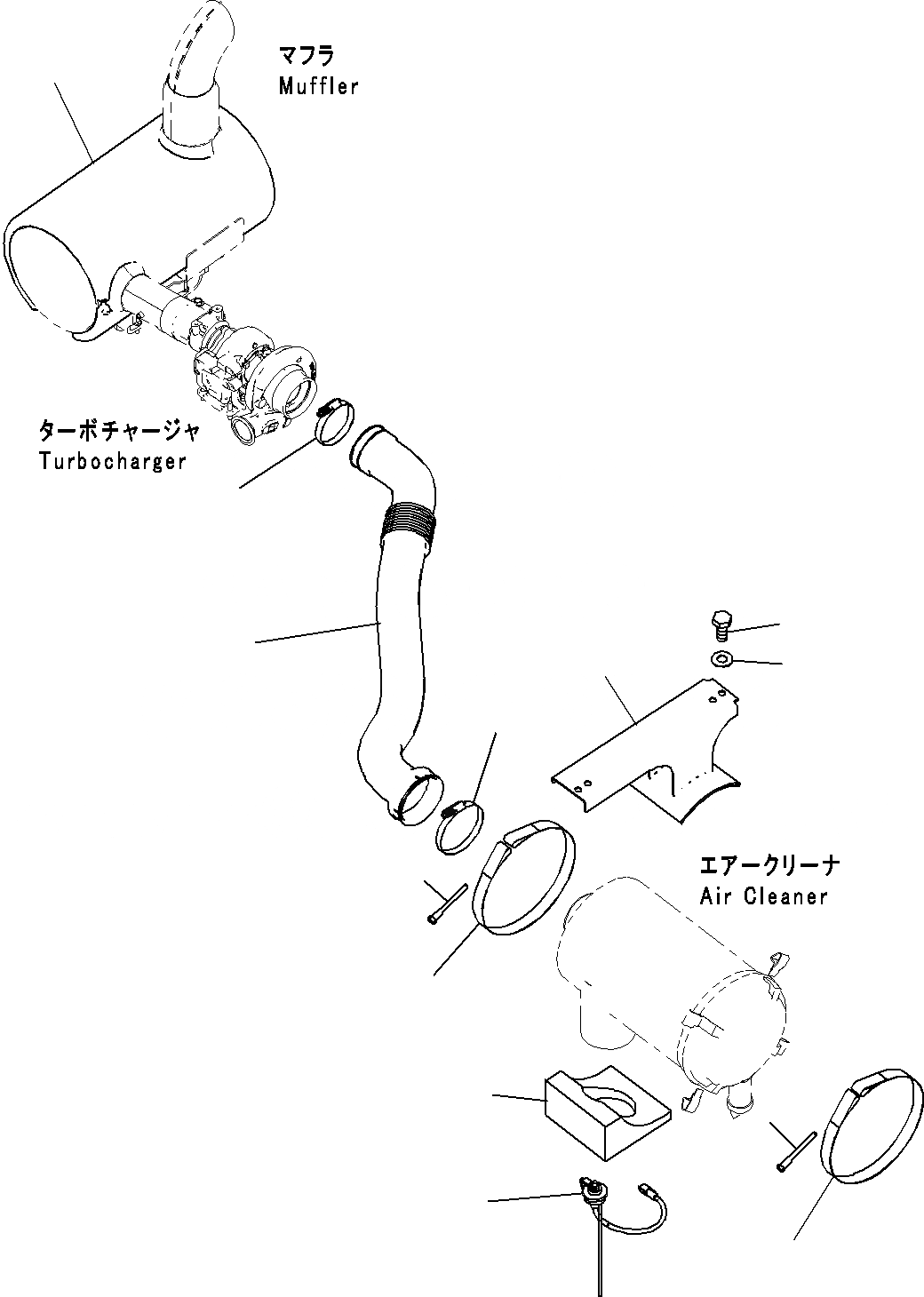 マフラ
Muffler

ターボチャージャ
Turbocharger

エアークリーナ
Air Cleaner