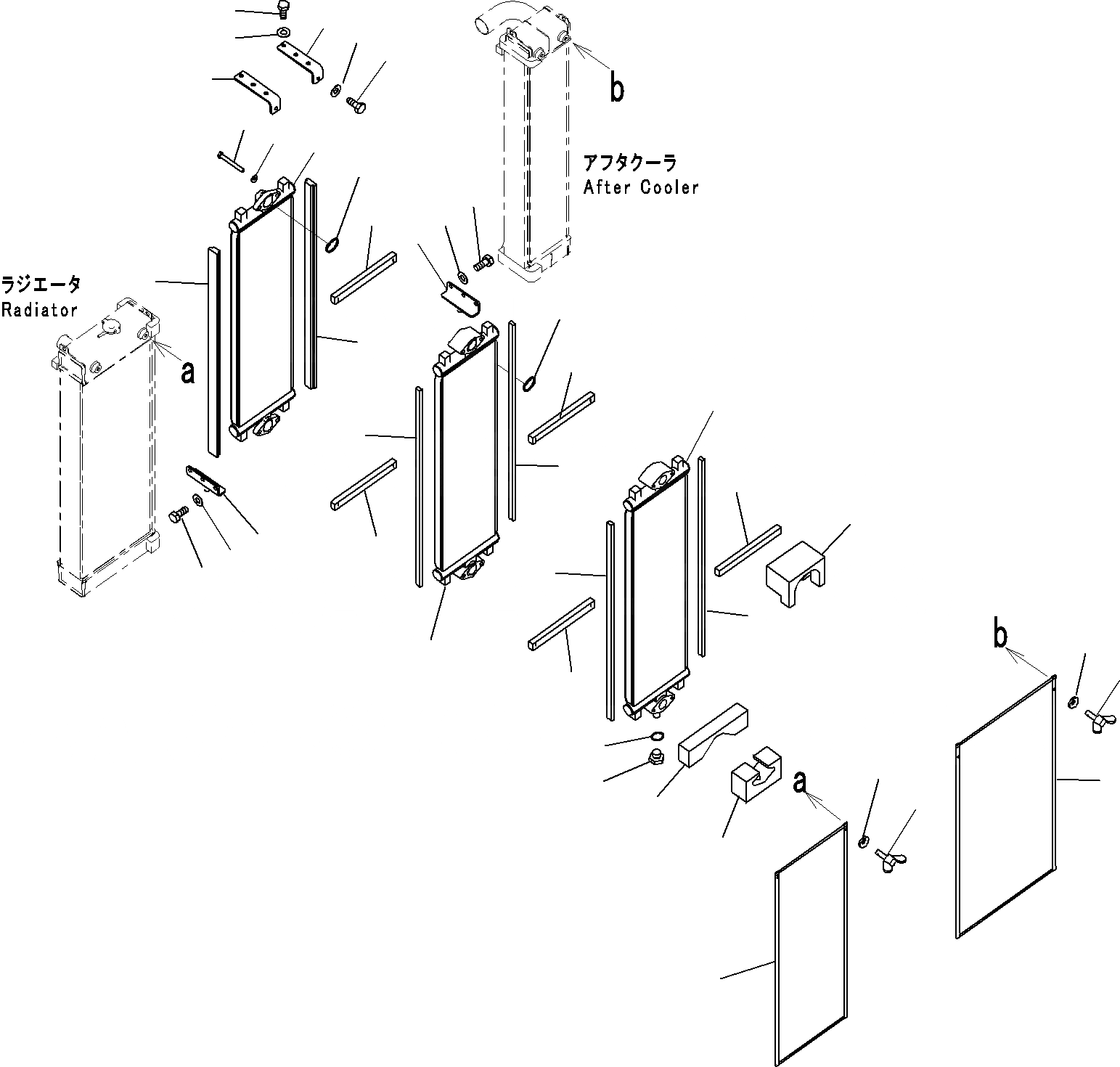 b

アフタクーラ
After Cooler

ラジエータ
Radiator

a

b

a