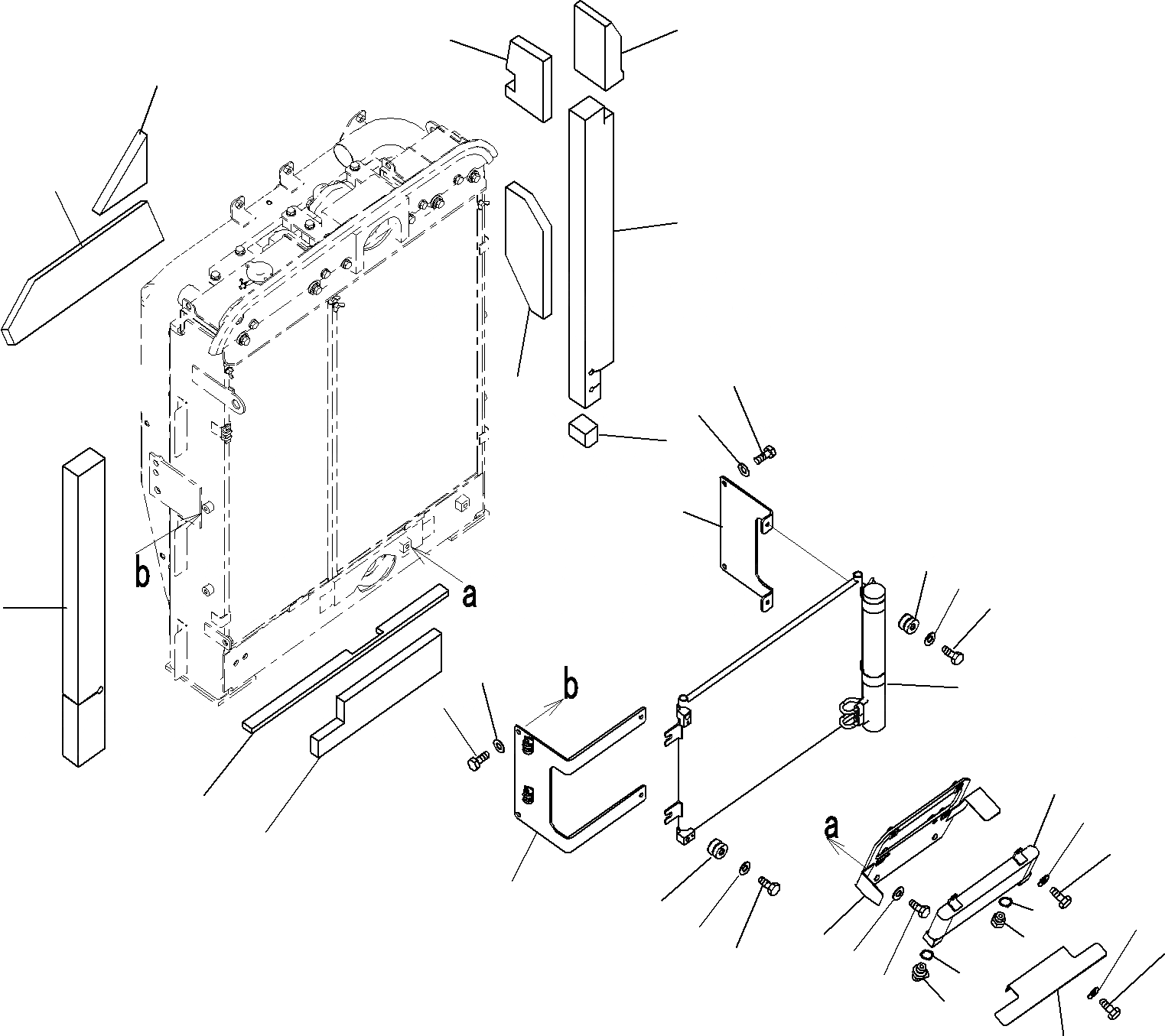 b
a
b
a