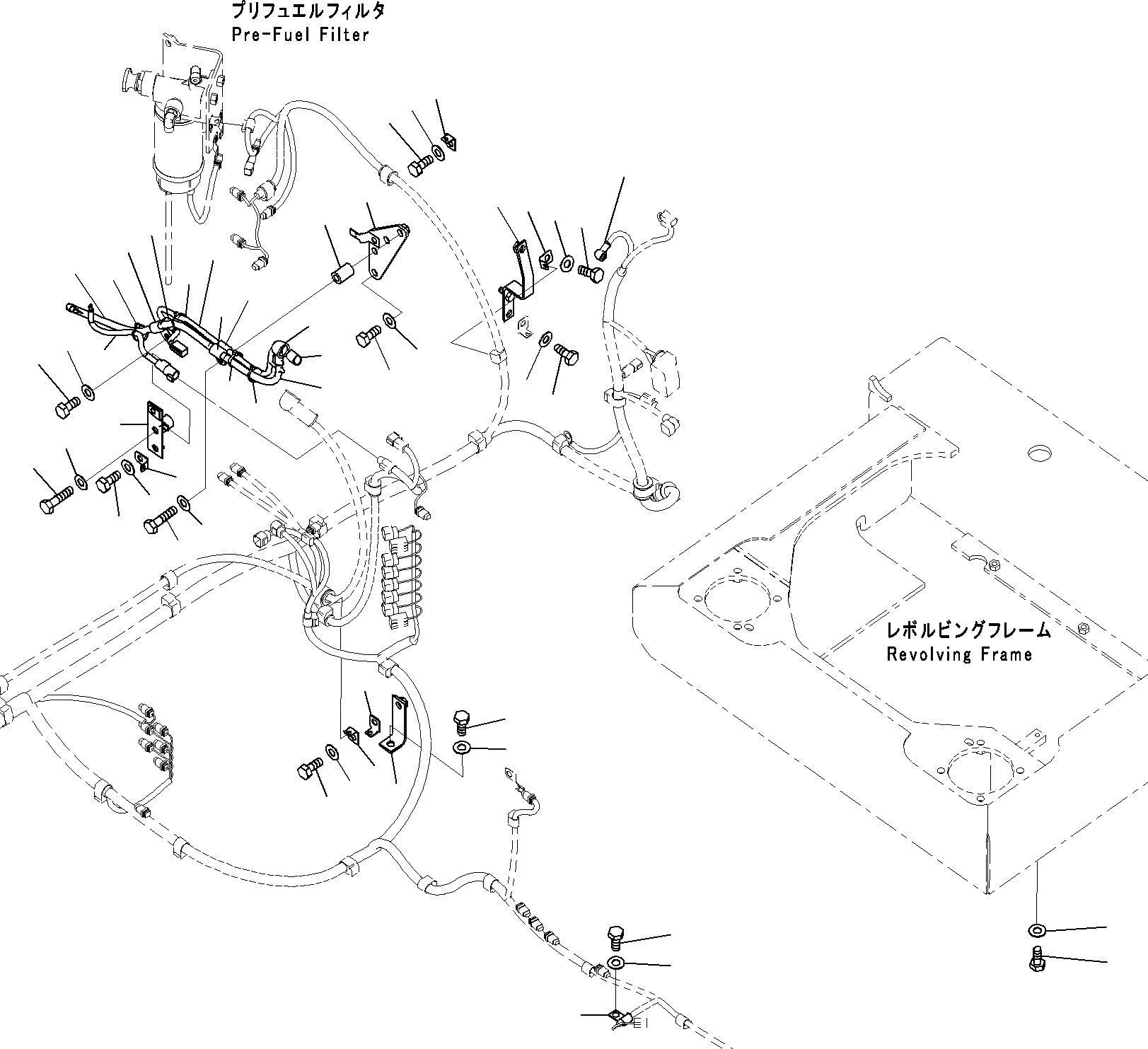 プリフュエルフィルタ
Pre-Fuel Filter

レボルビングフレーム
Revolving Frame

E1