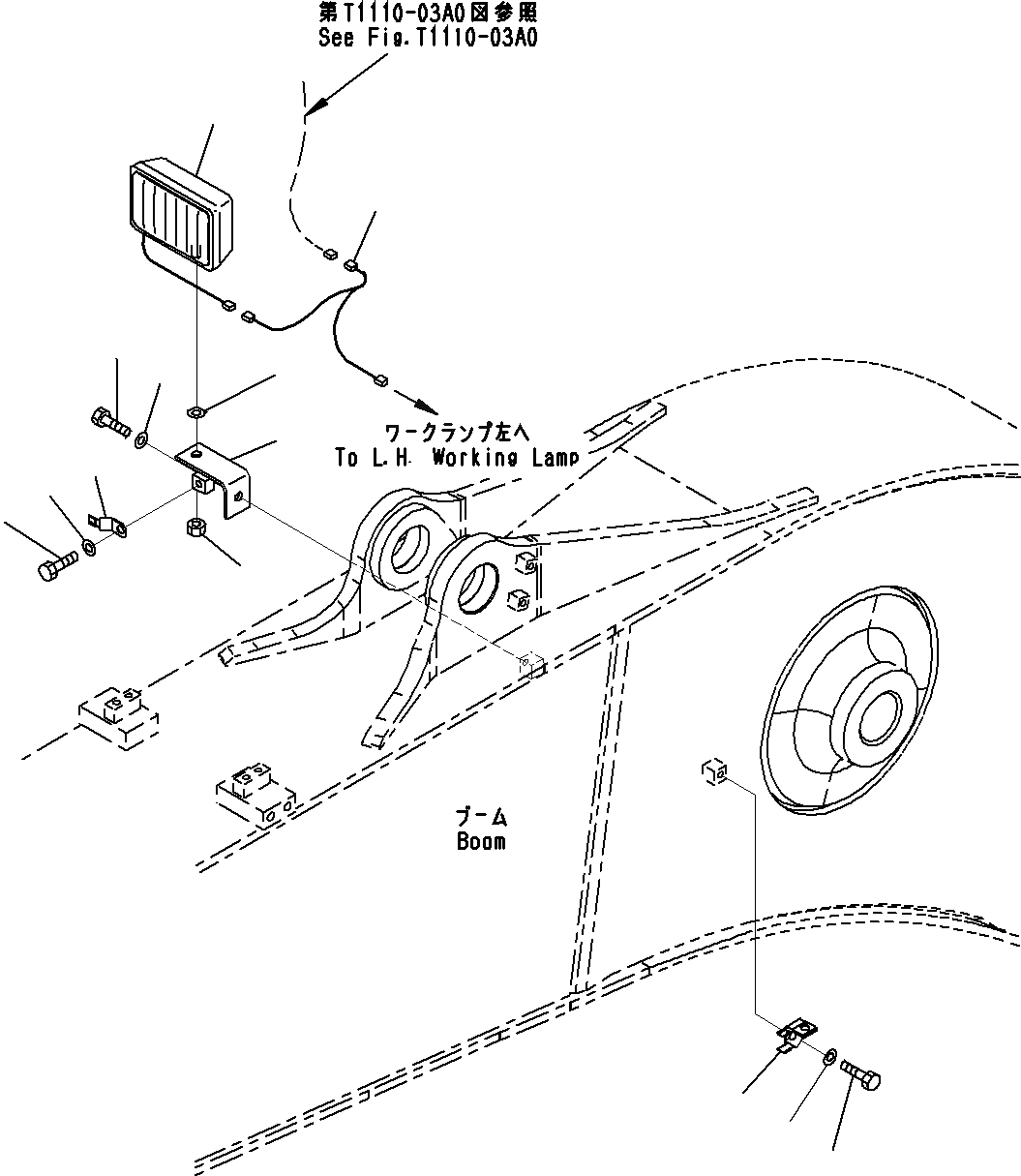 第T1110-03A0図参照
See Fig.T1110-03A0

ワークランプ左へ
To L.H. Working Lamp

ブーム
Boom