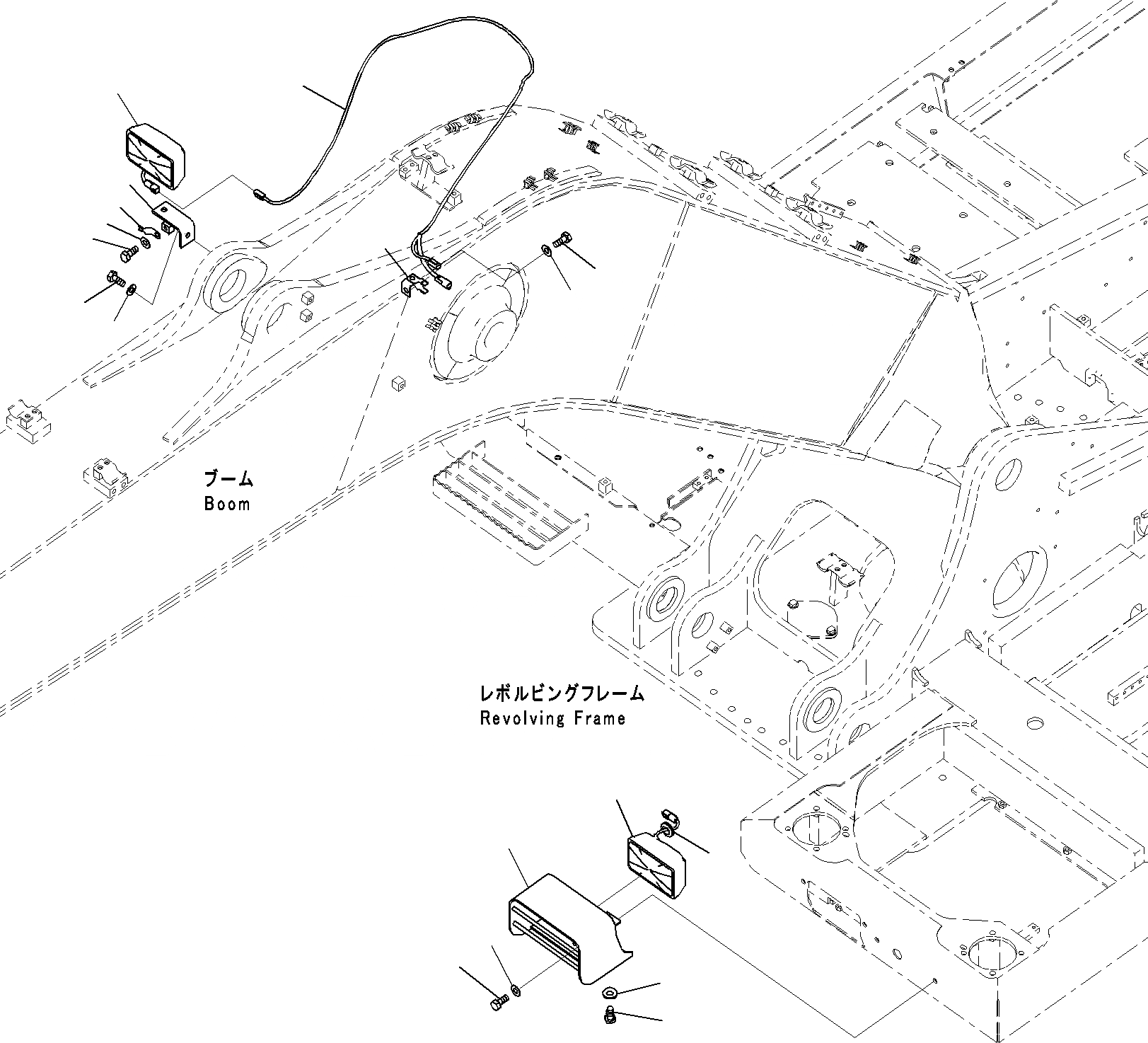 ブーム
Boom

レボルビングフレーム
Revolving Frame