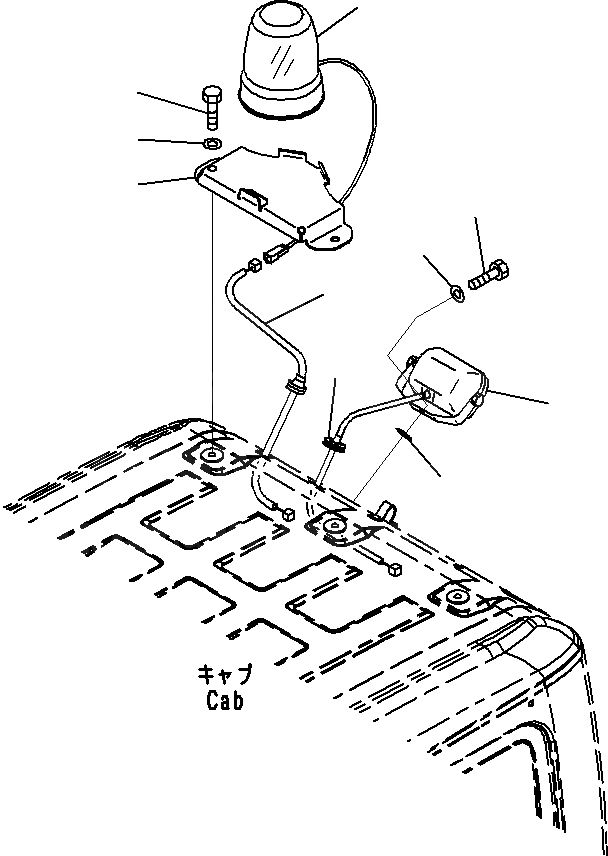 キャブ
Cab