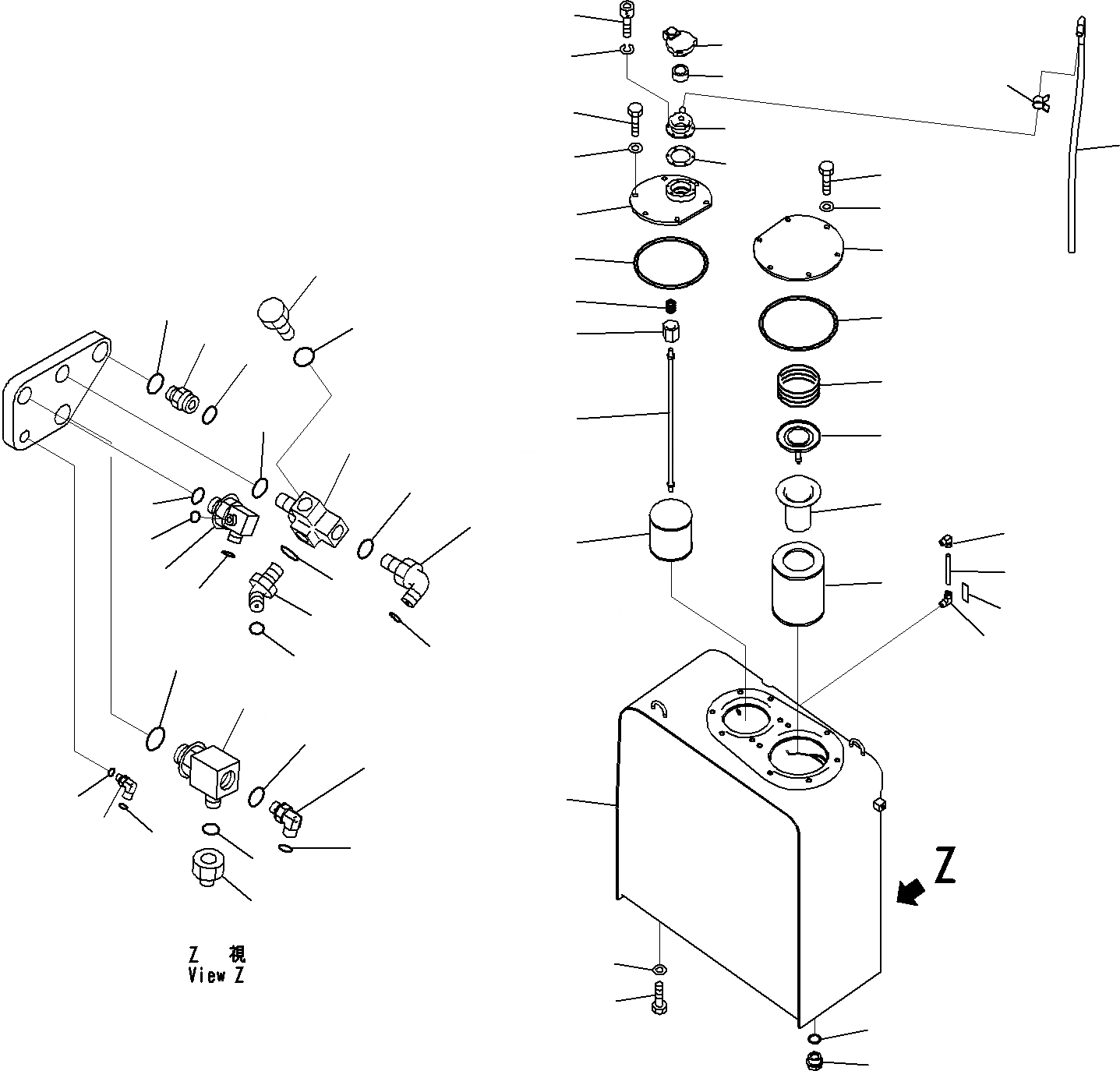 Z 視
View Z

Z