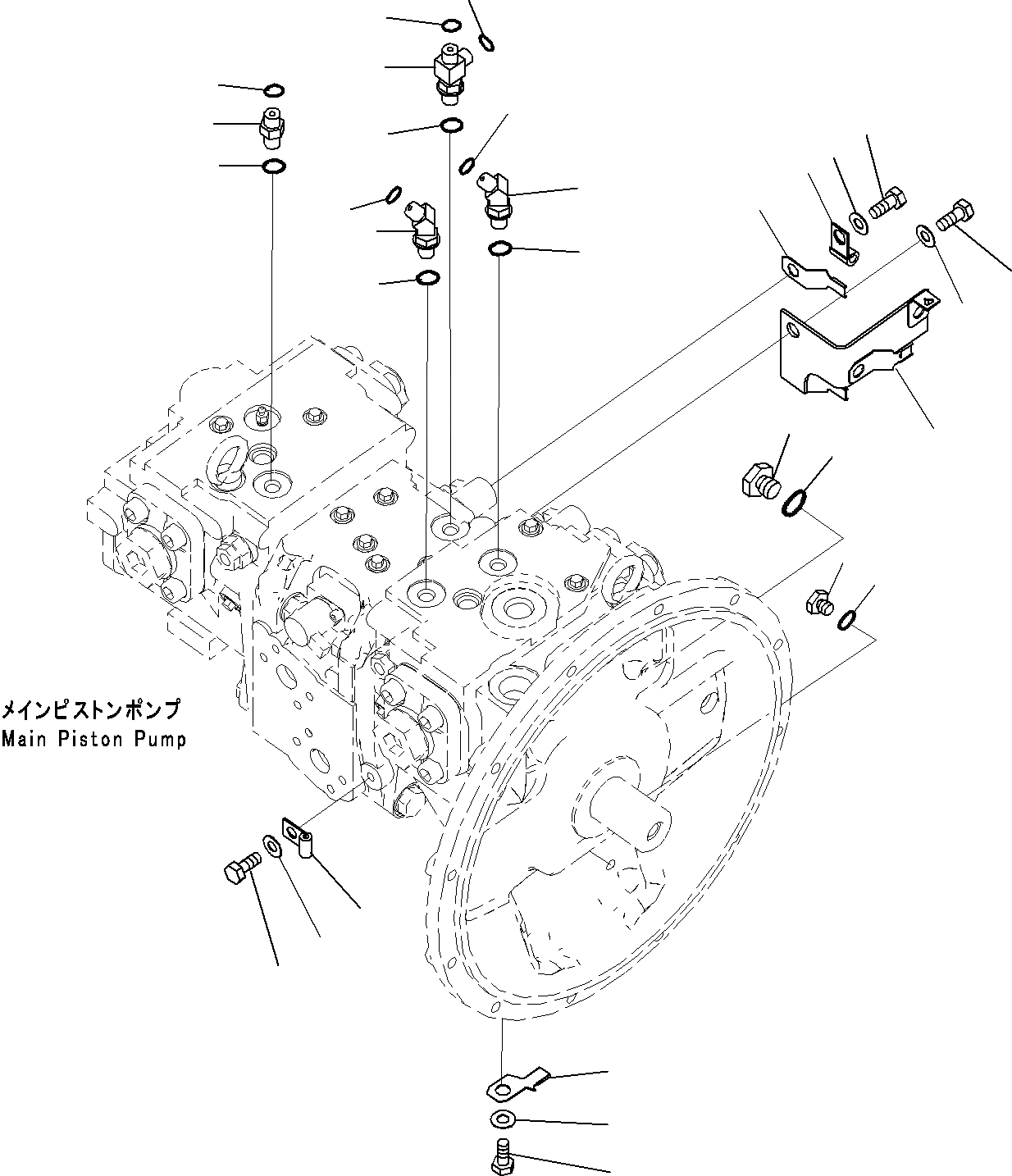 メインピストンポンプ
Main Piston Pump