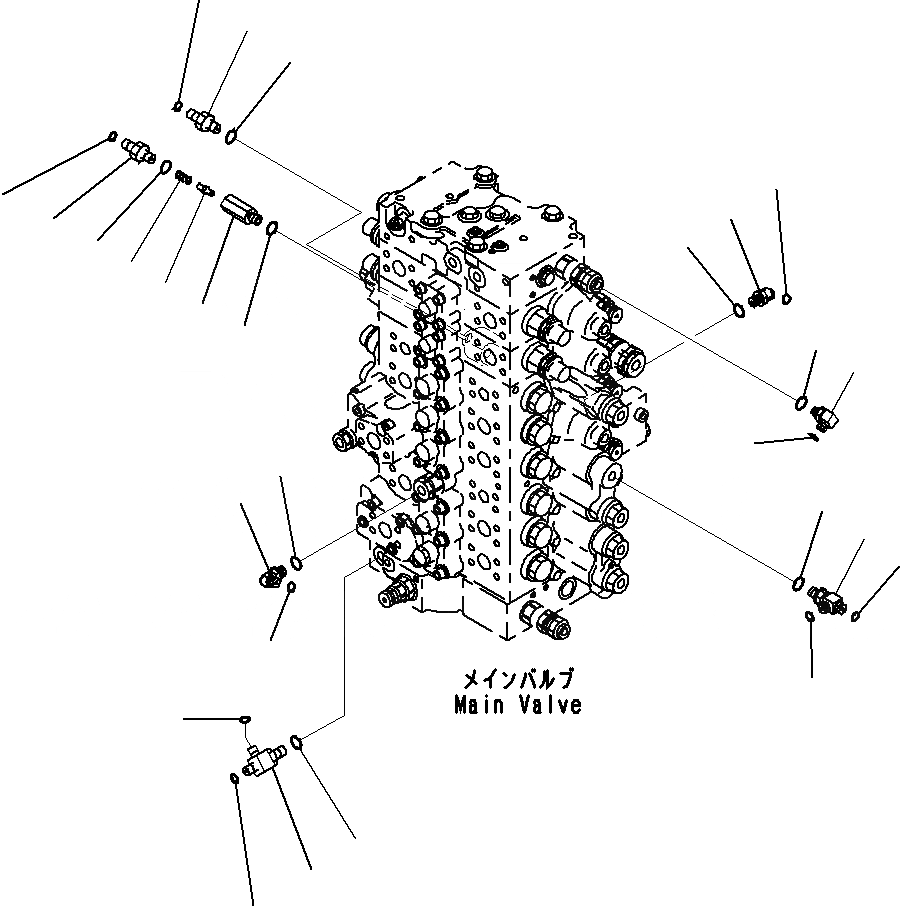 メインバルブ
Main Valve