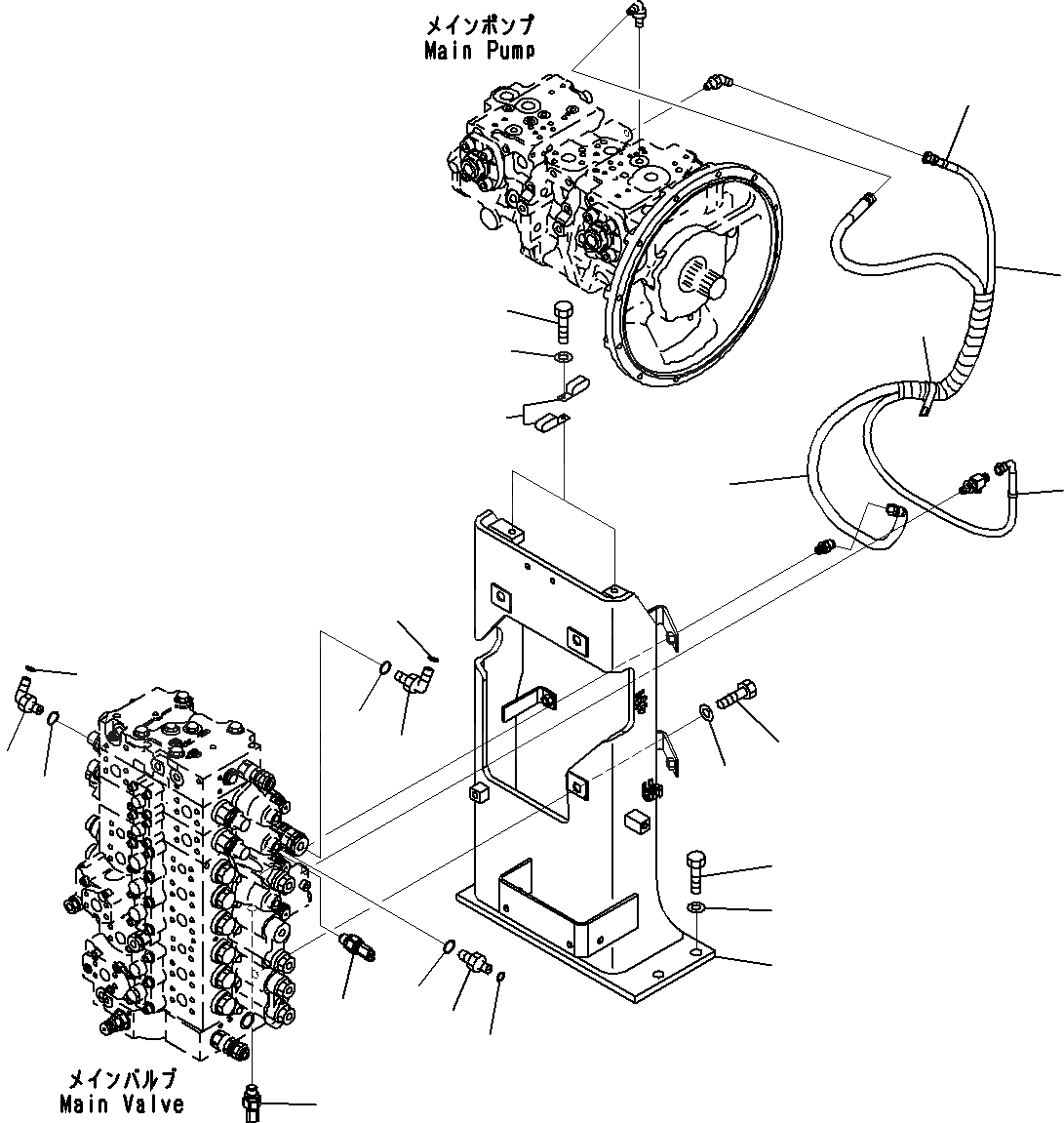 メインポンプ
Main Pump

メインバルブ
Main Valve