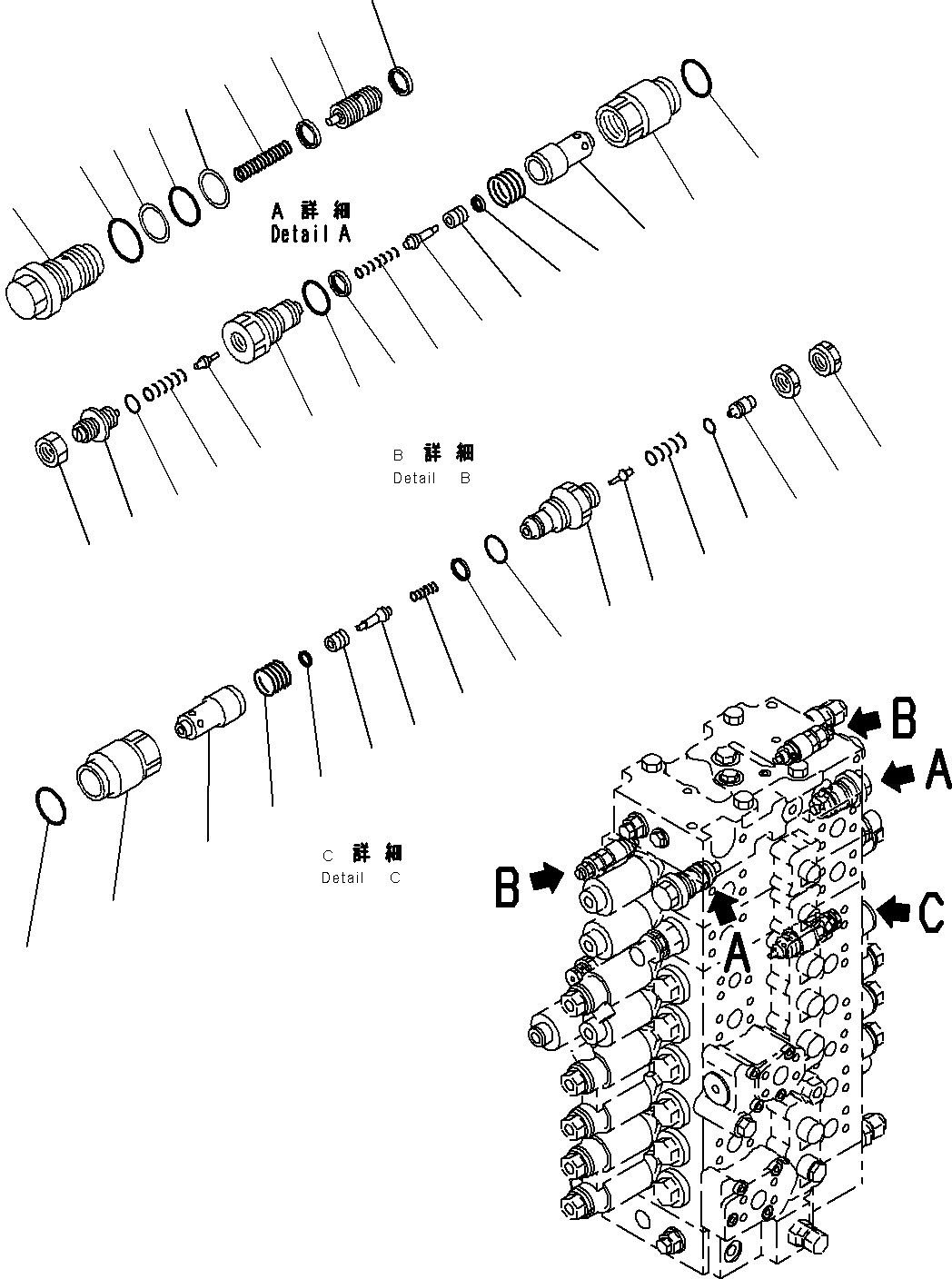 A 詳細
Detail A

B 詳細
Detail B

C 詳細
Detail C

B

A

B

A

C