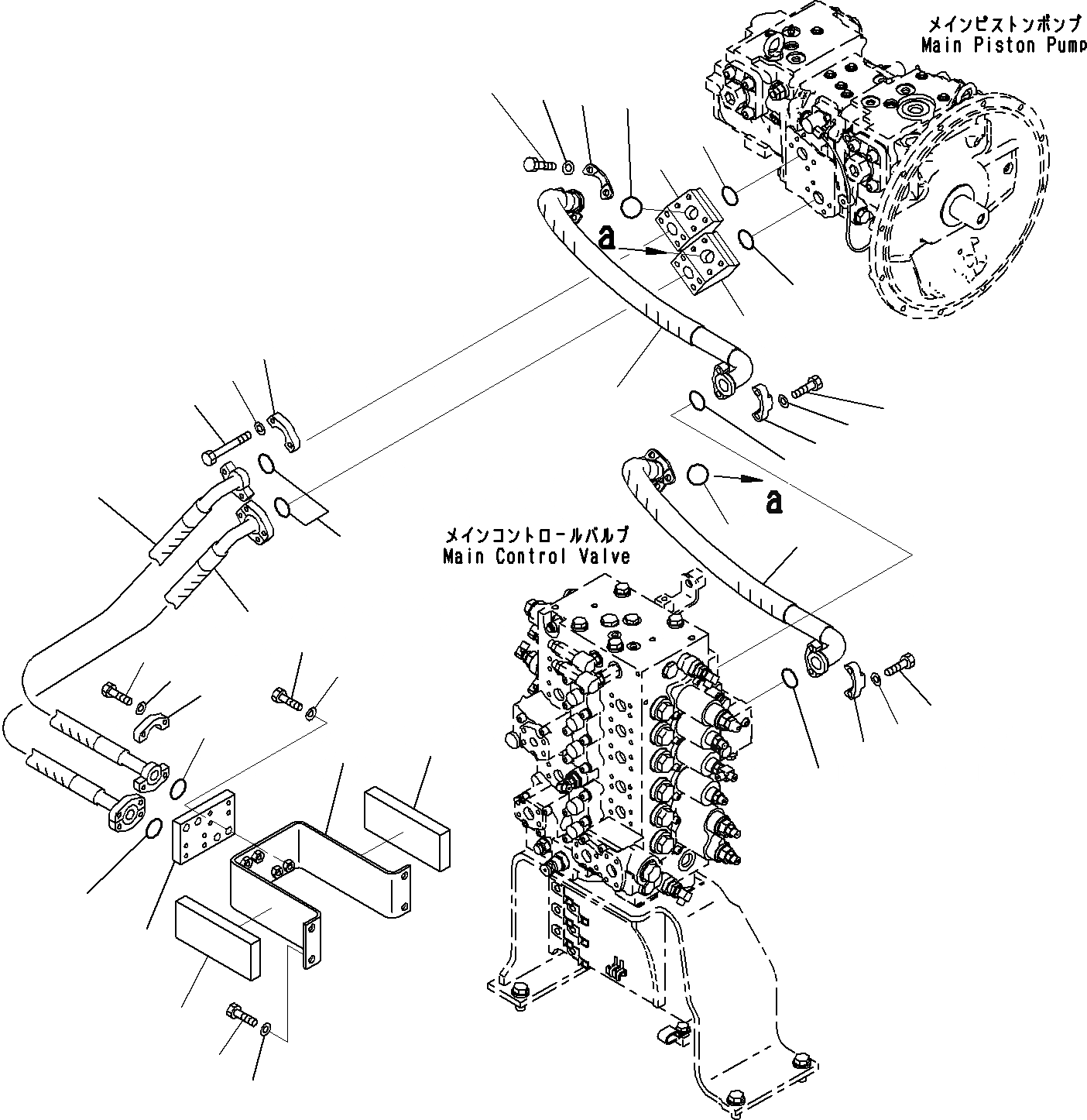 メインピストンポンプ
Main Piston Pump

a

a

メインコントロールバルブ
Main Control Valve