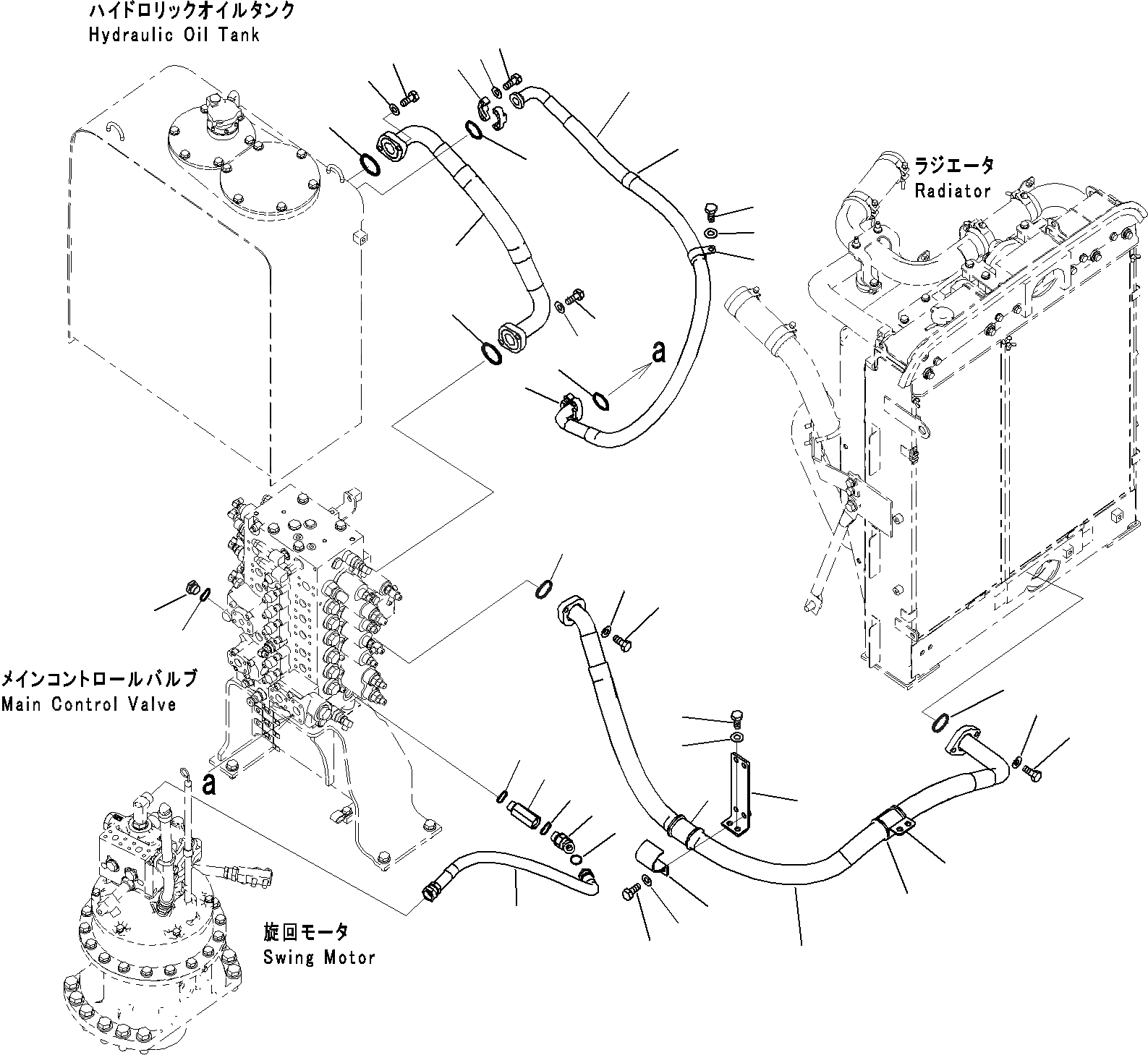 ハイドロリックオイルタンク
Hydraulic Oil Tank

ラジエータ
Radiator

a

メインコントロールバルブ
Main Control Valve

a

旋回モータ
Swing Motor