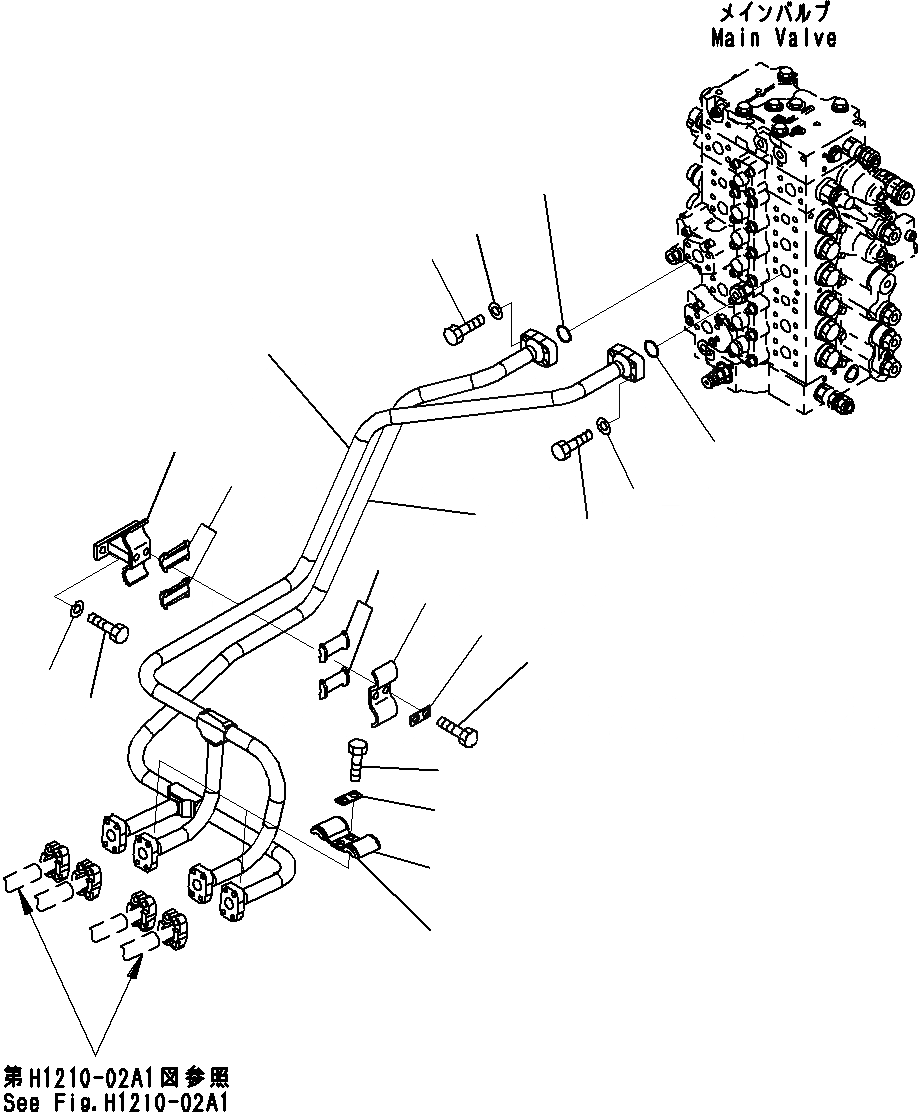 メインバルブ
Main Valve

第H1210-02A1図参照
See Fig.H1210-02A1