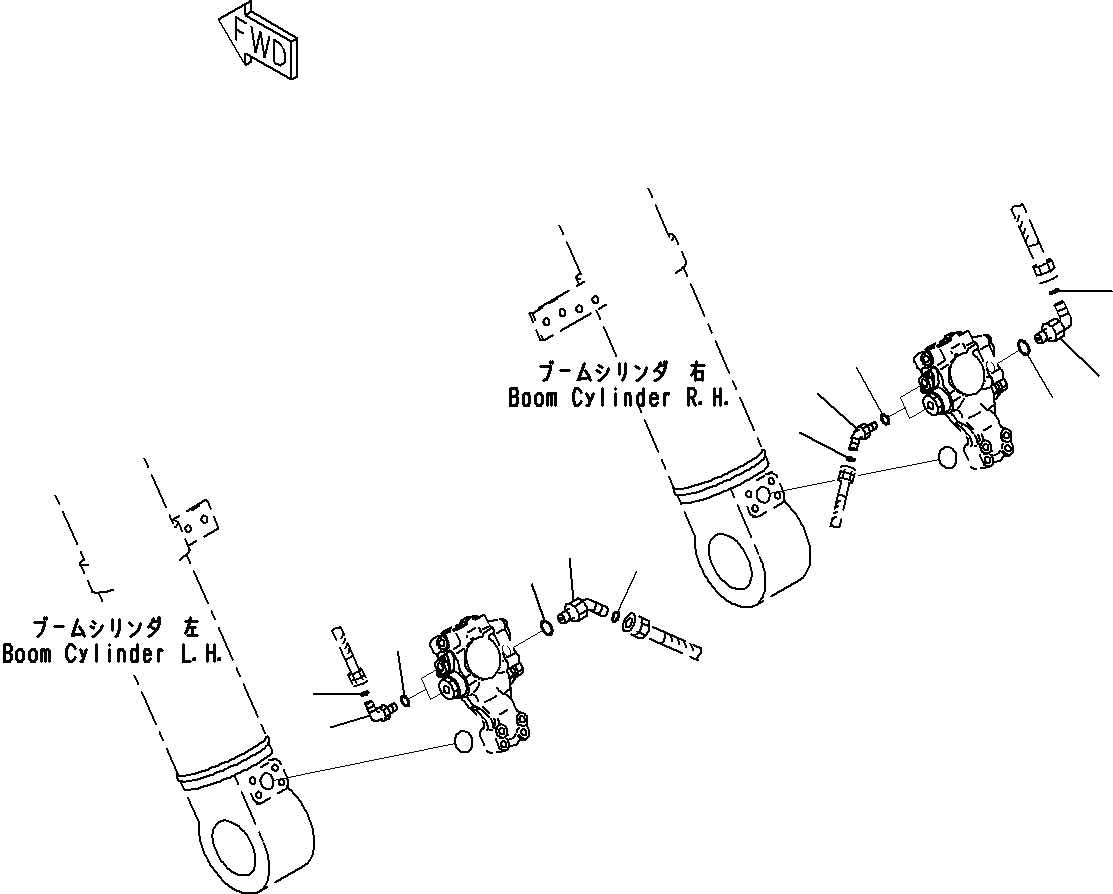 FWD

ブームシリンダ 右
Boom Cylinder R.H.

ブームシリンダ 左
Boom Cylinder L.H.