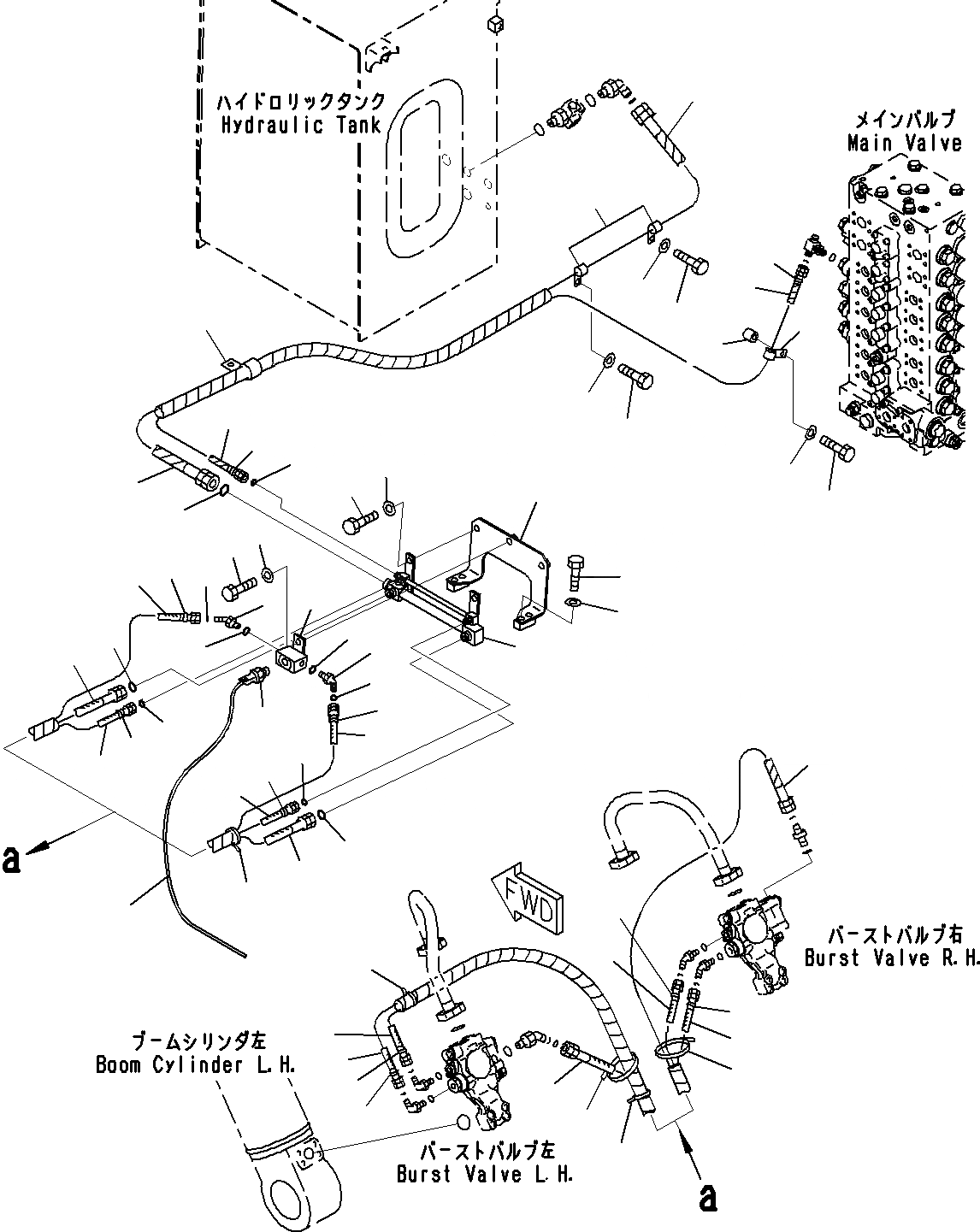 ハイドロリックタンク
Hydraulic Tank

メインバルブ
Main Valve

a

FWD

バーストバルブ右
Burst Valve R.H.

ブームシリンダ左
Boom Cylinder L.H.

バーストバルブ左
Burst Valve L.H.

a