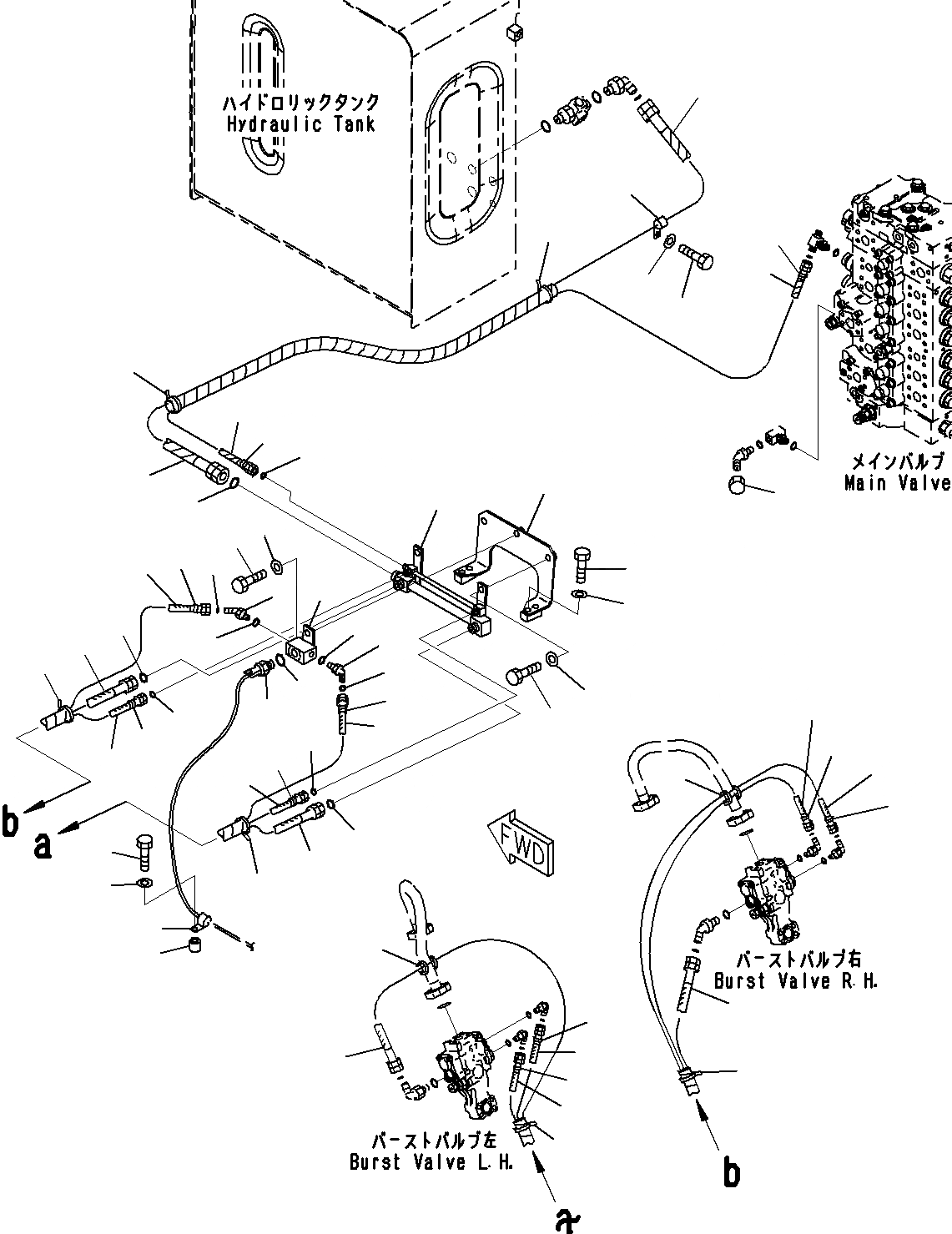 ハイドロリックタンク
Hydraulic Tank

メインバルブ
Main Valve

b
a

FWD

バーストバルブ右
Burst Valve R.H.

バーストバルブ左
Burst Valve L.H.

a

b