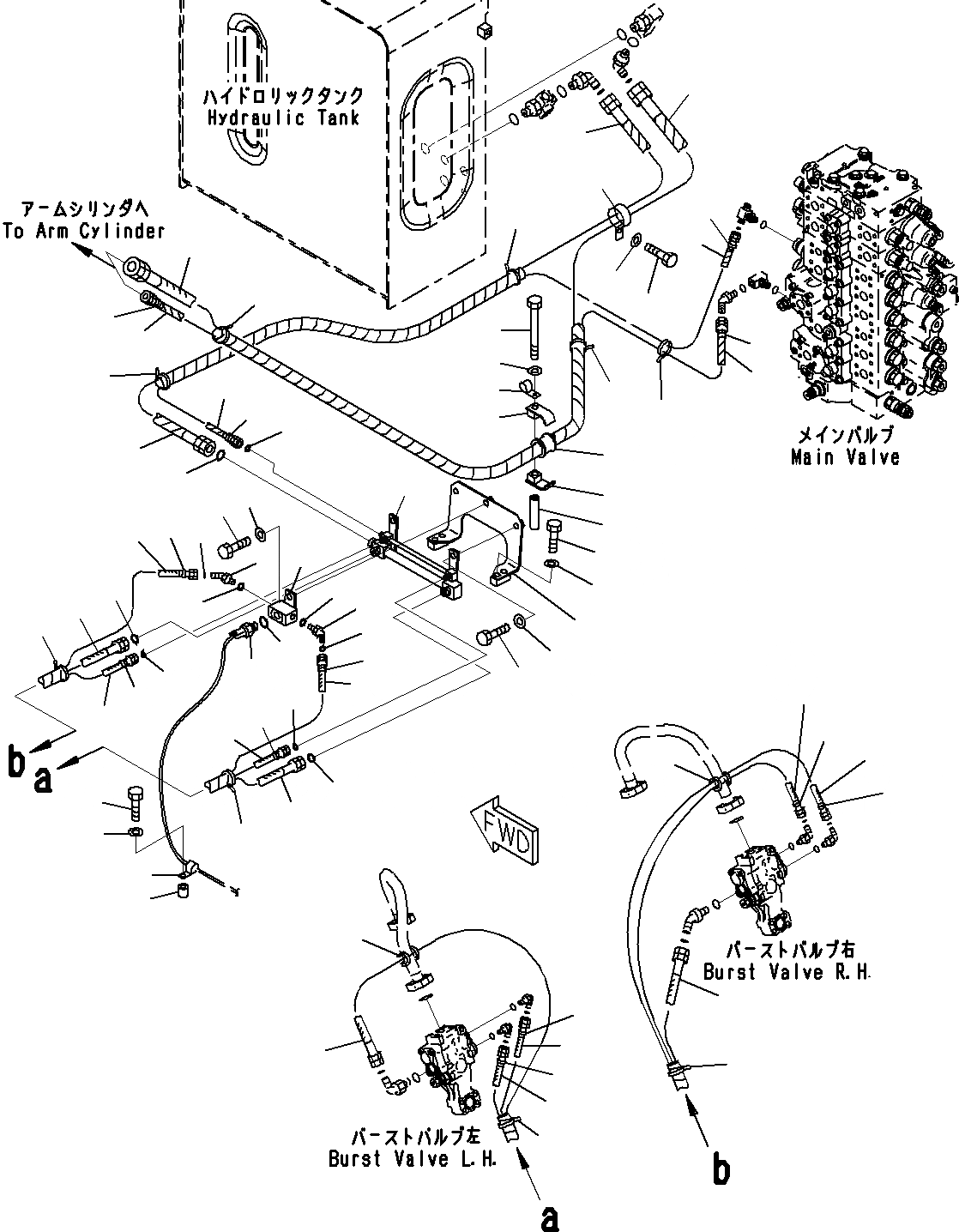 ハイドロリックタンク
Hydraulic Tank

アームシリンダへ
To Arm Cylinder

メインバルブ
Main Valve

b
a

FWD

バーストバルブ右
Burst Valve R.H.

バーストバルブ左
Burst Valve L.H.

a

b