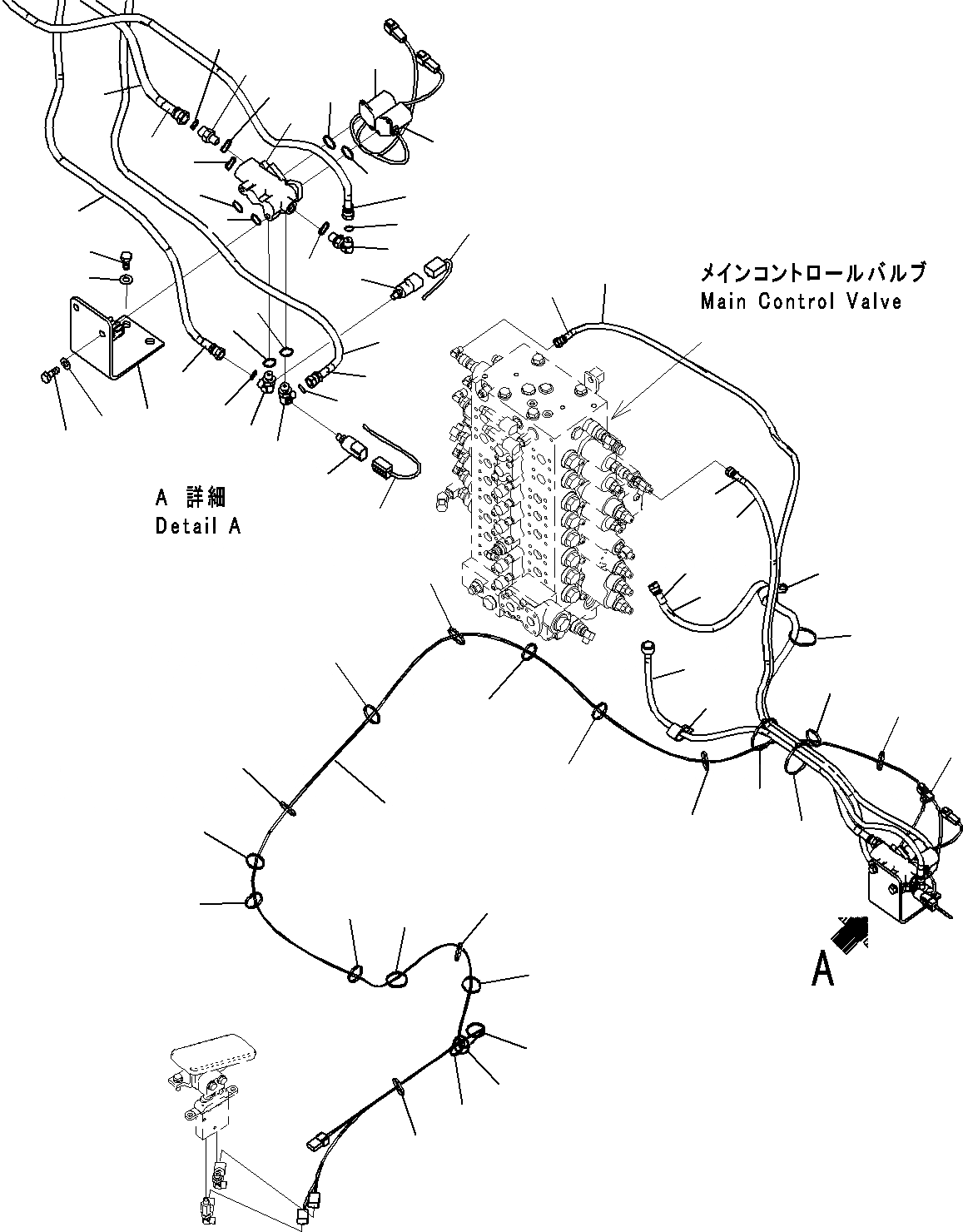 メインコントロールバルブ
Main Control Valve

A 詳細
Detail A

A