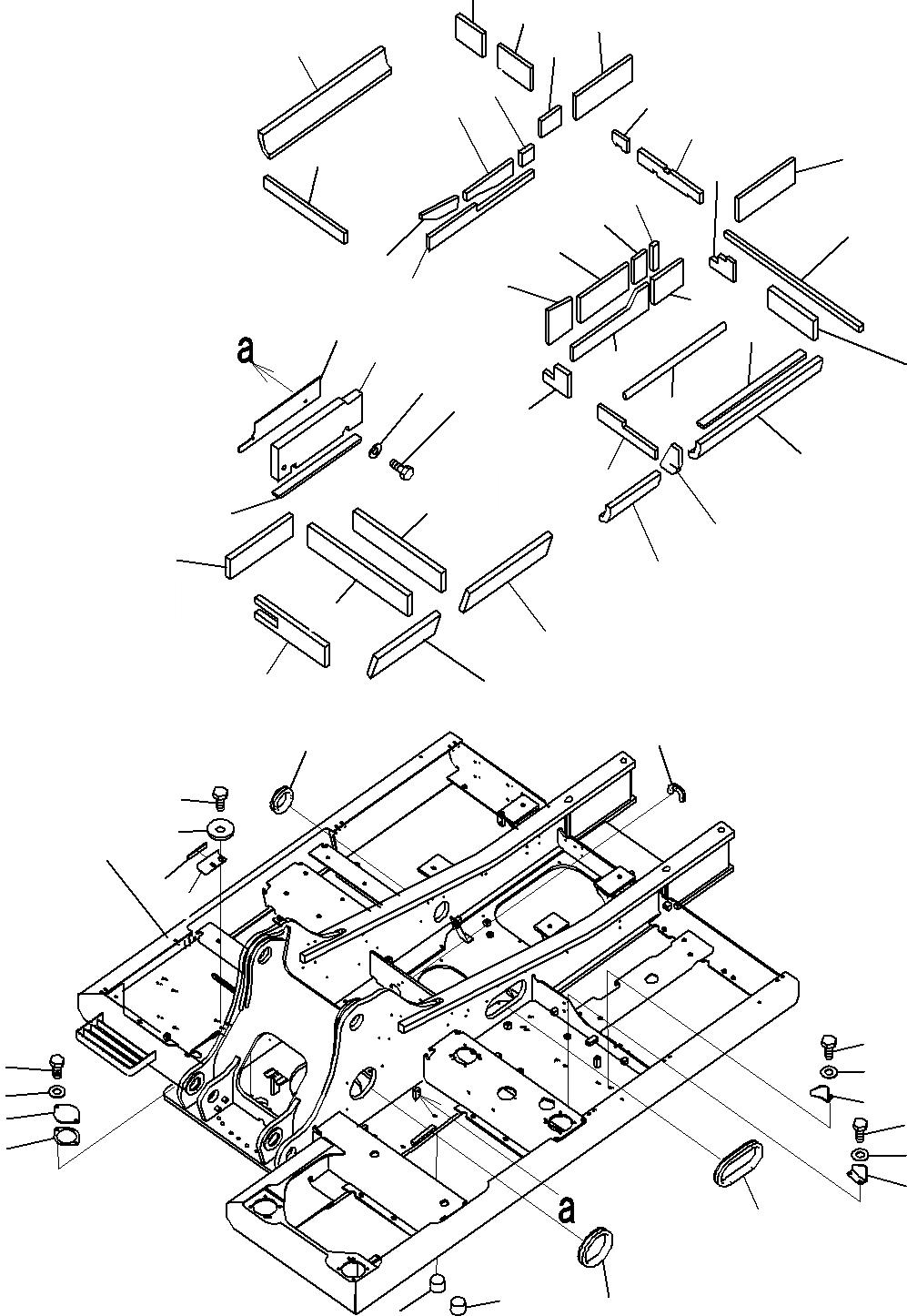 a

a