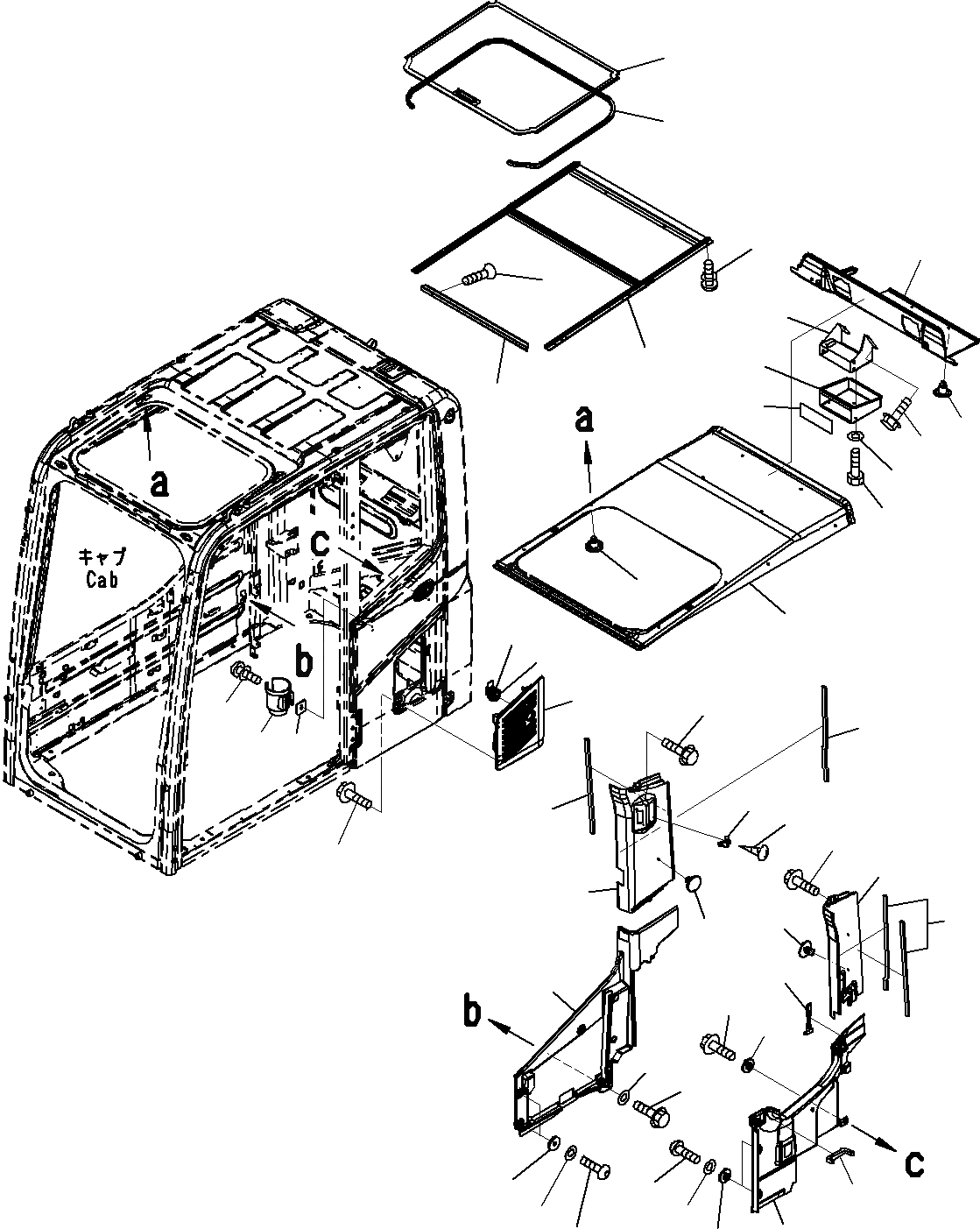 a

a

キャブ
Cab

c

b

b

c