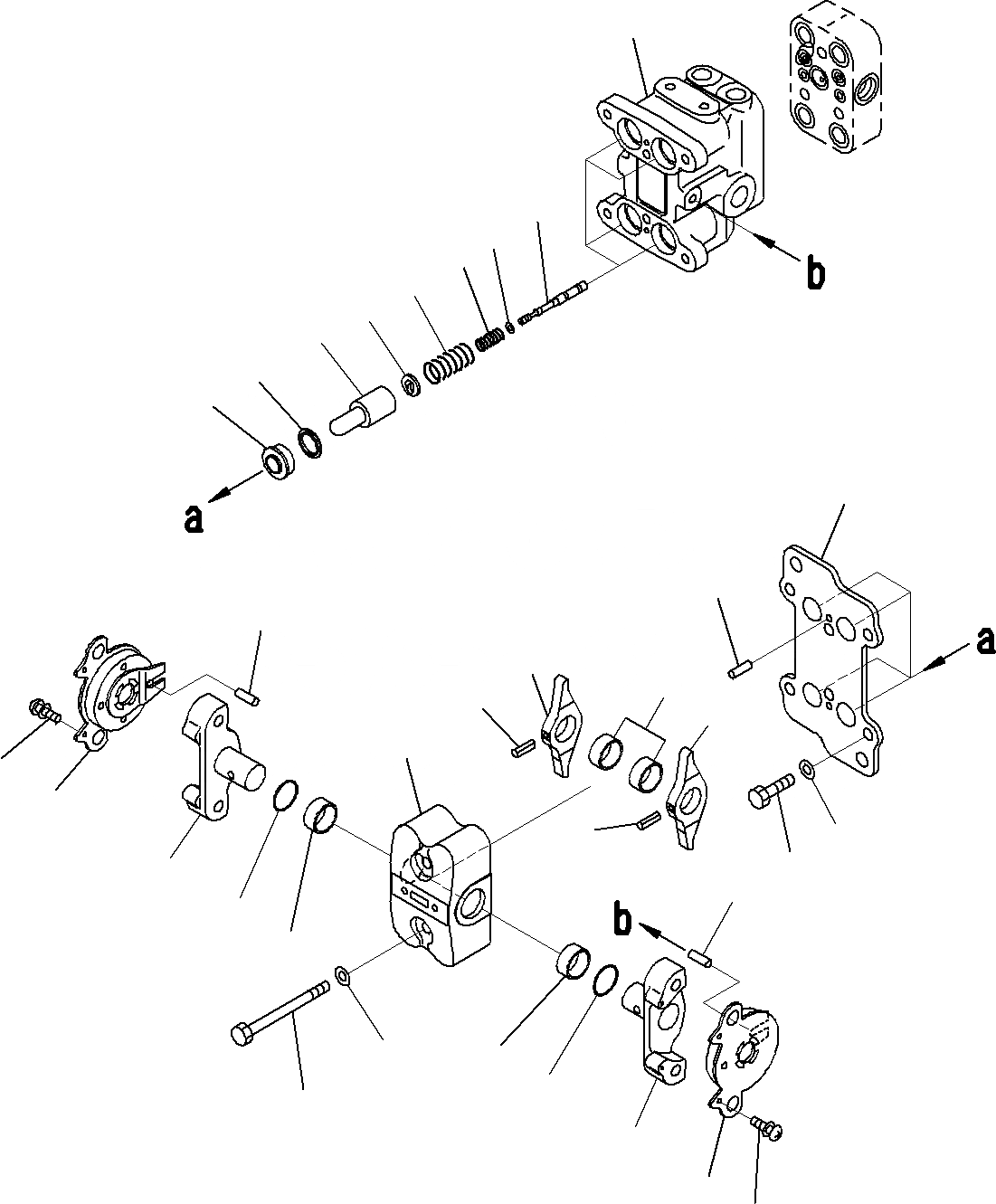 b
a
a
b