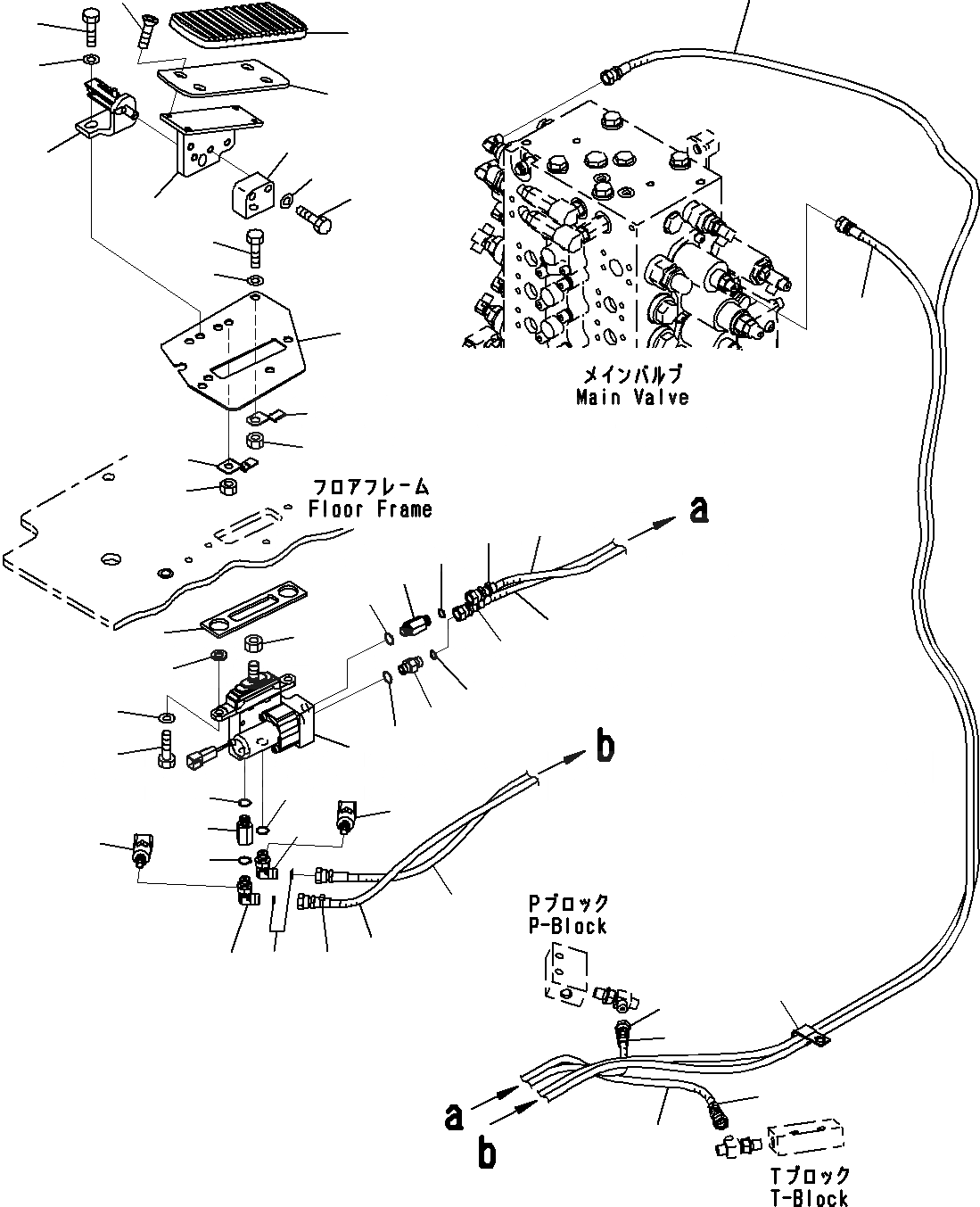 メインバルブ
Main Valve

フロアフレーム
Floor Frame

a

b

Pブロック
P-Block

a

b

Tブロック
T-Block