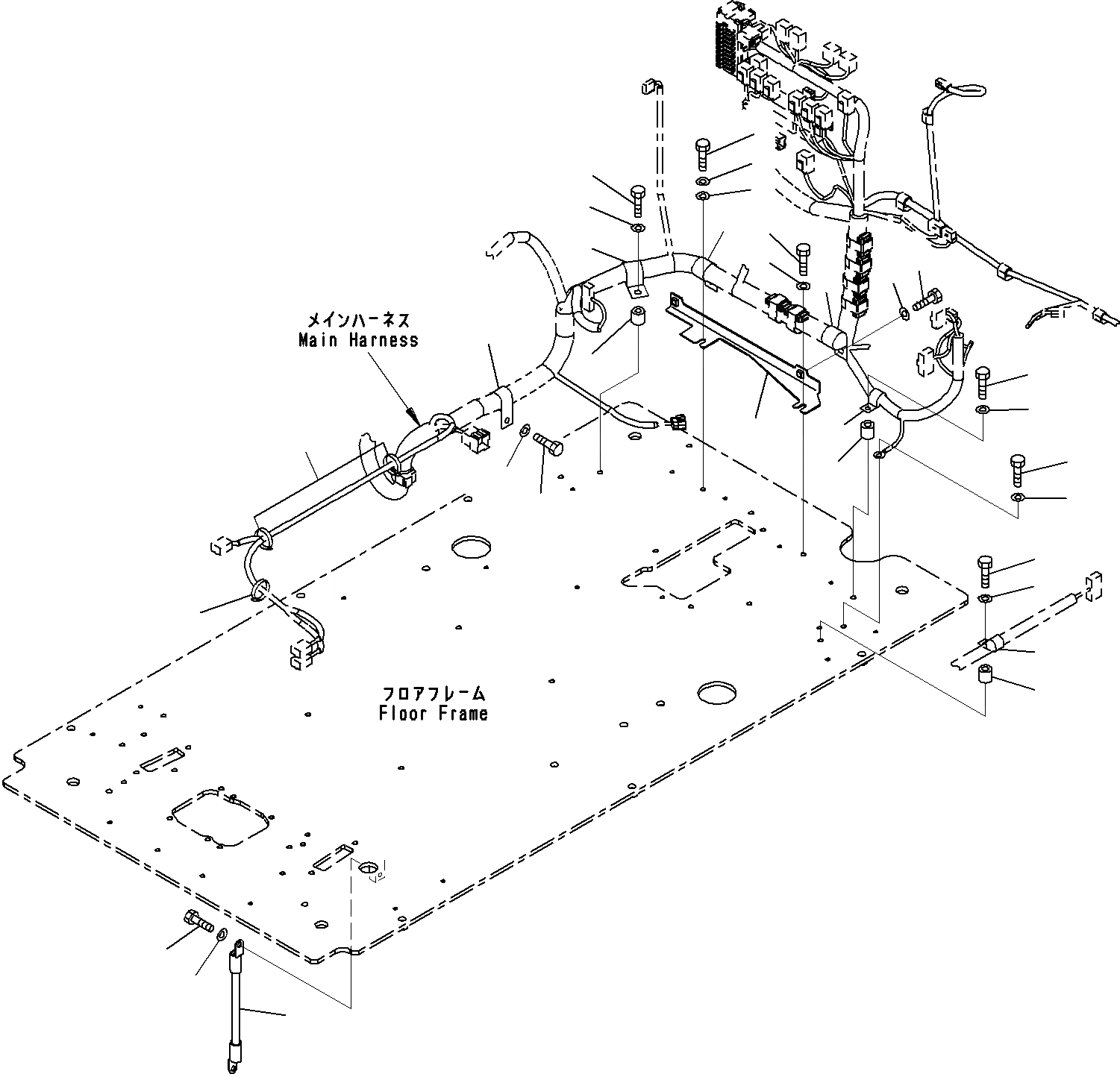 メインハーネス
Main Harness

フロアフレーム
Floor Frame