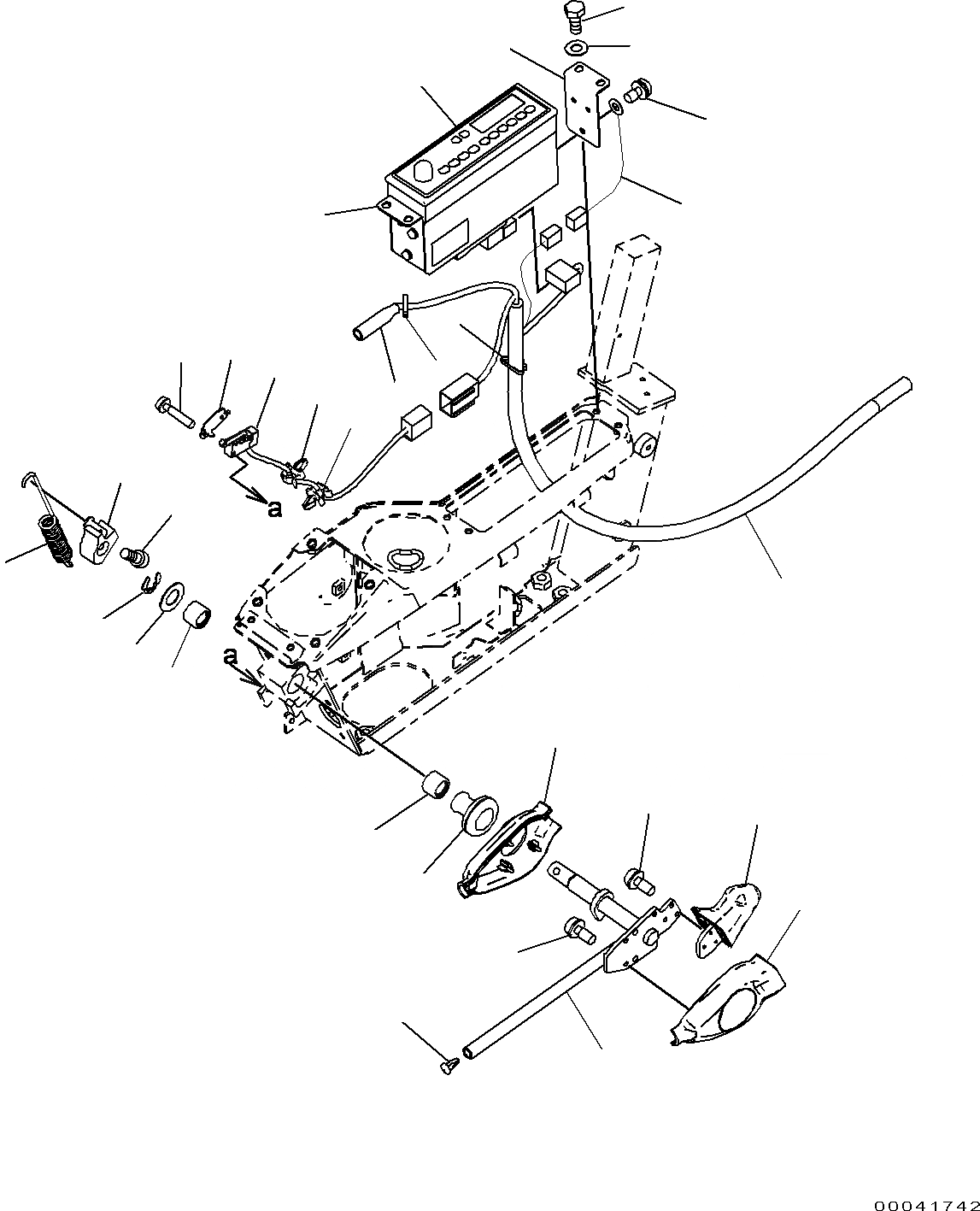 a

a

00041742