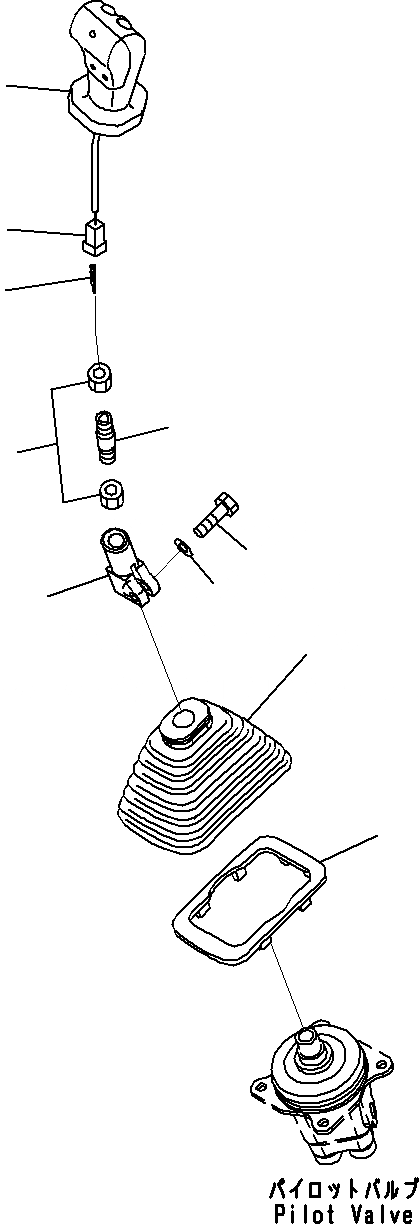 パイロットバルブ
Pilot Valve