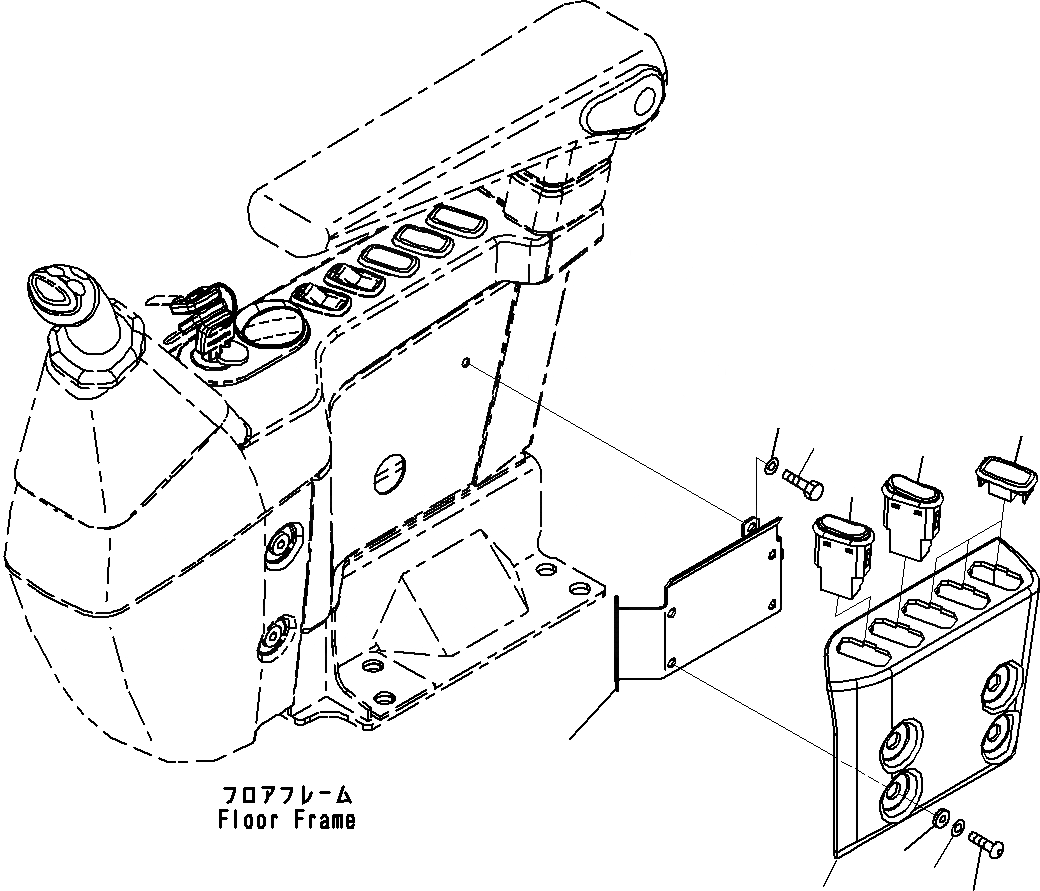 フロアフレーム
Floor Frame