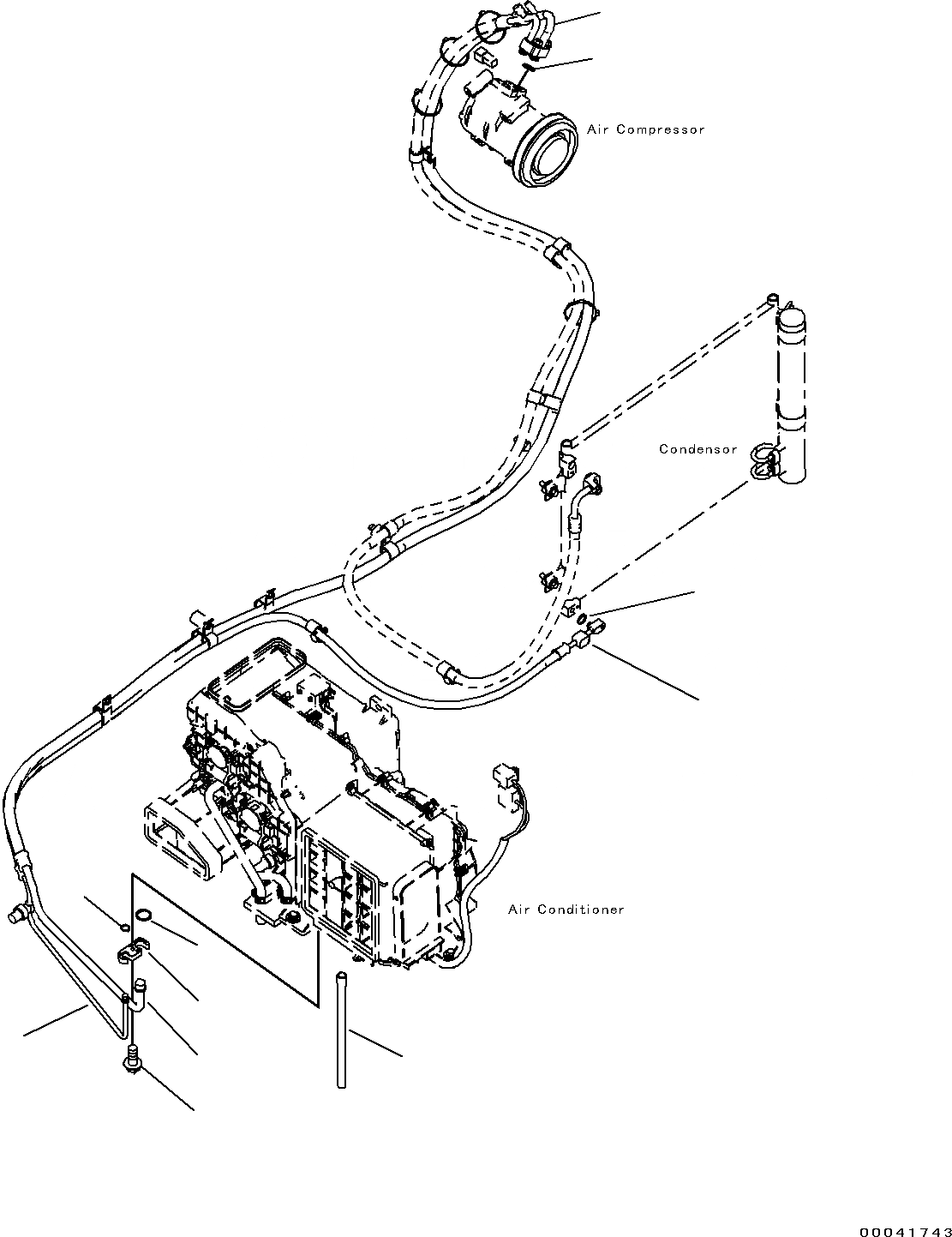 Air Compressor

Condensor

Air Conditioner

00041743