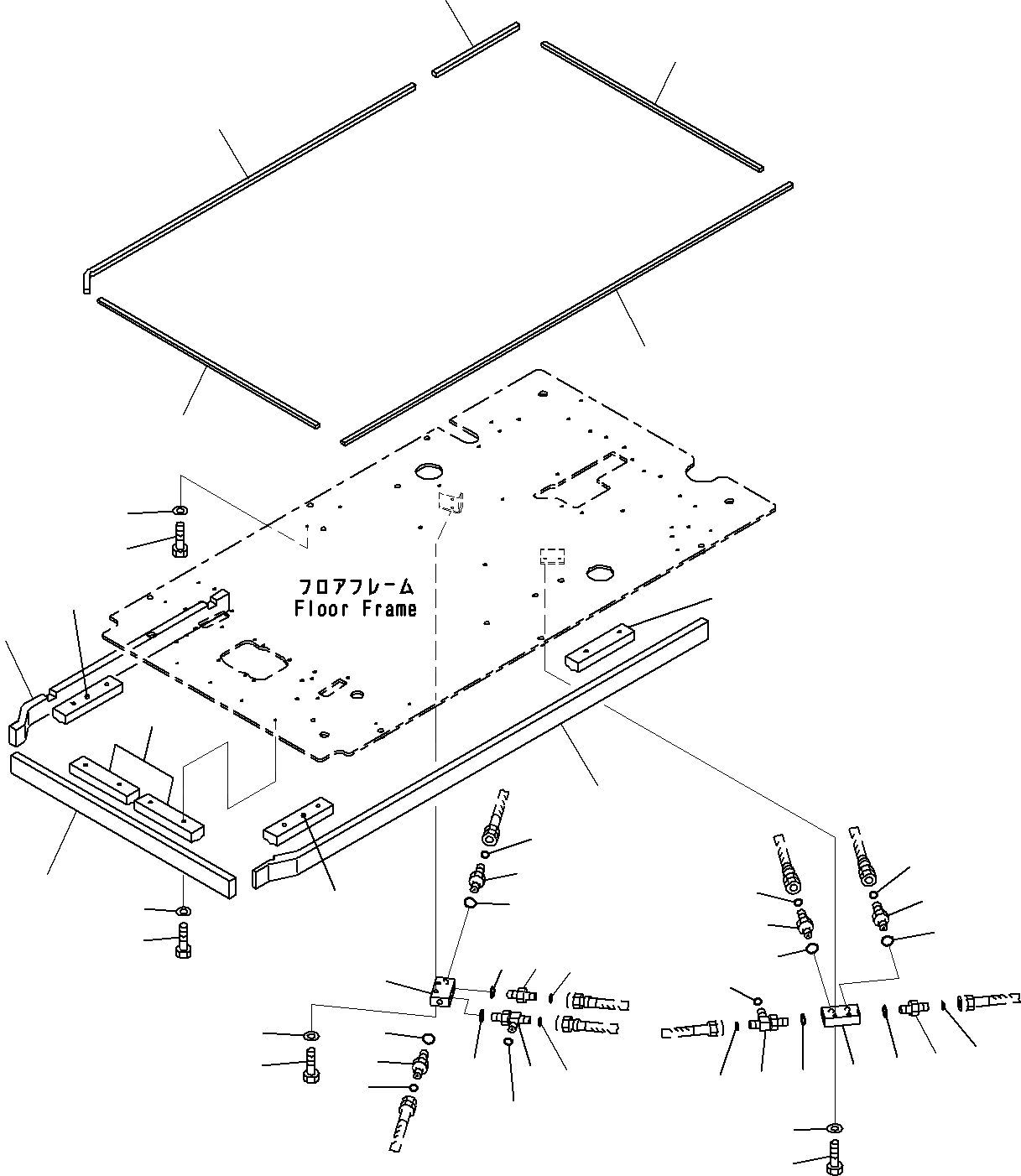 フロアフレーム
Floor Frame