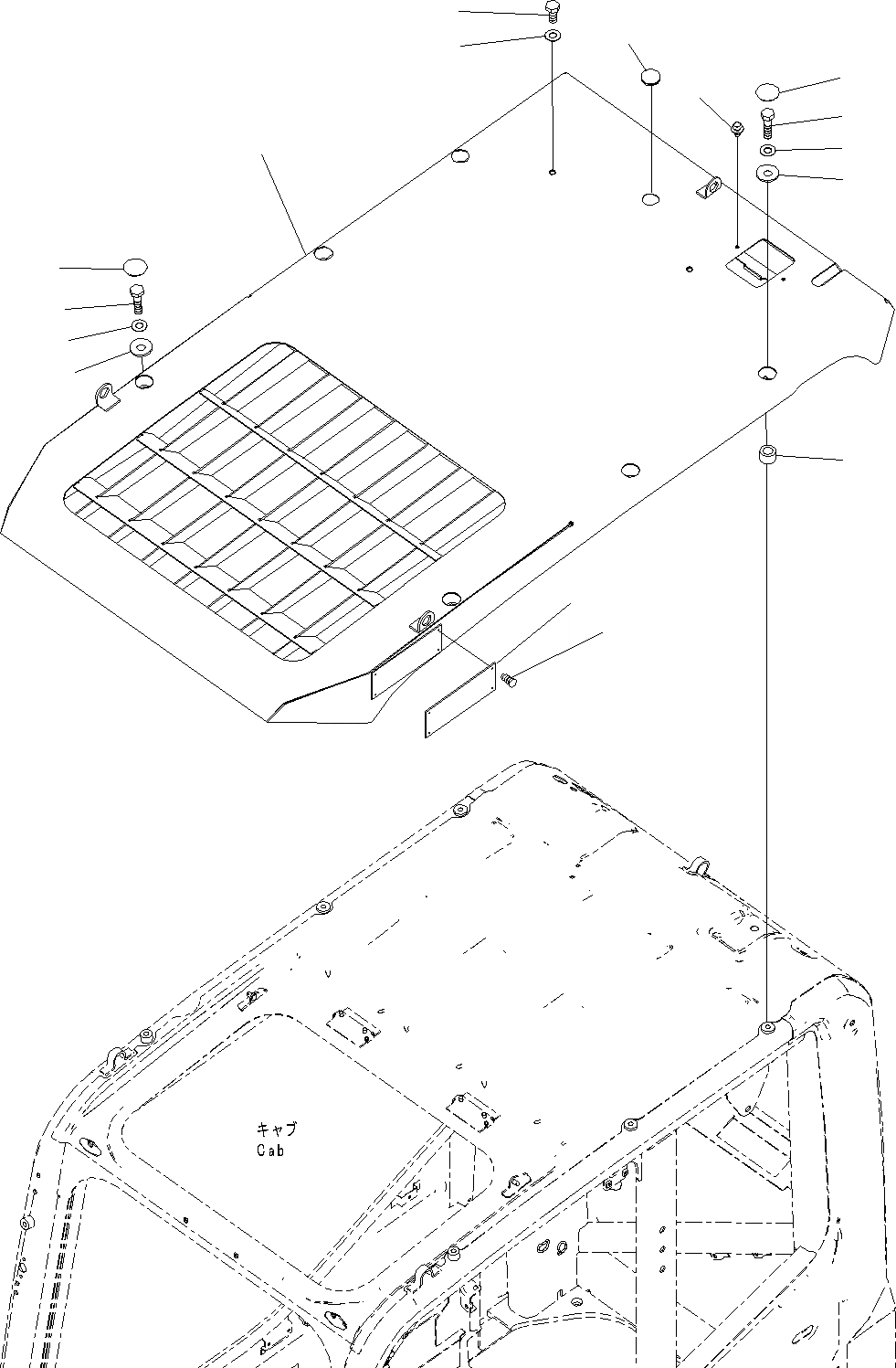 キャブ
Cab