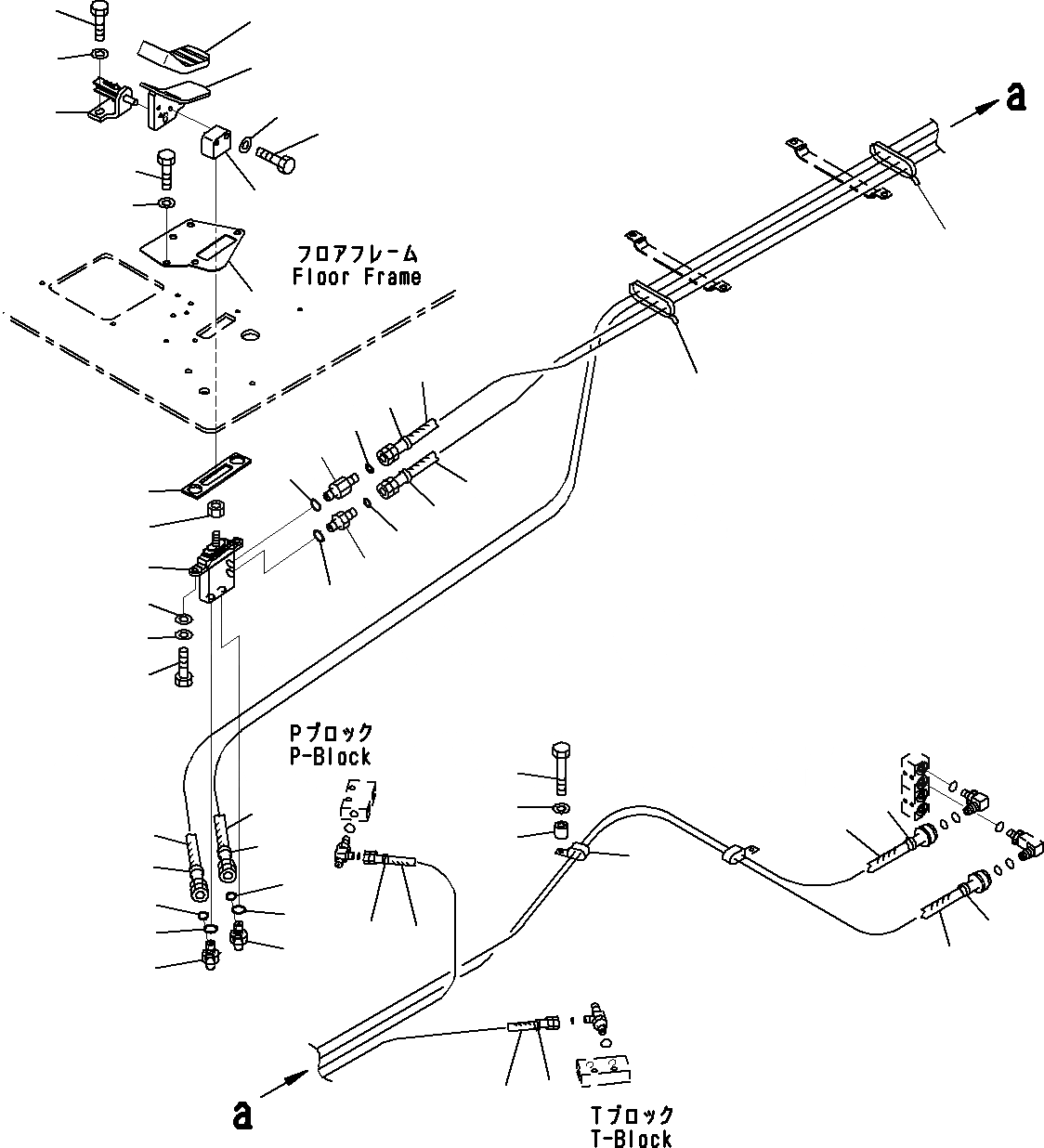 a

フロアフレーム
Floor Frame

Pブロック
P-Block

a

Tブロック
T-Block