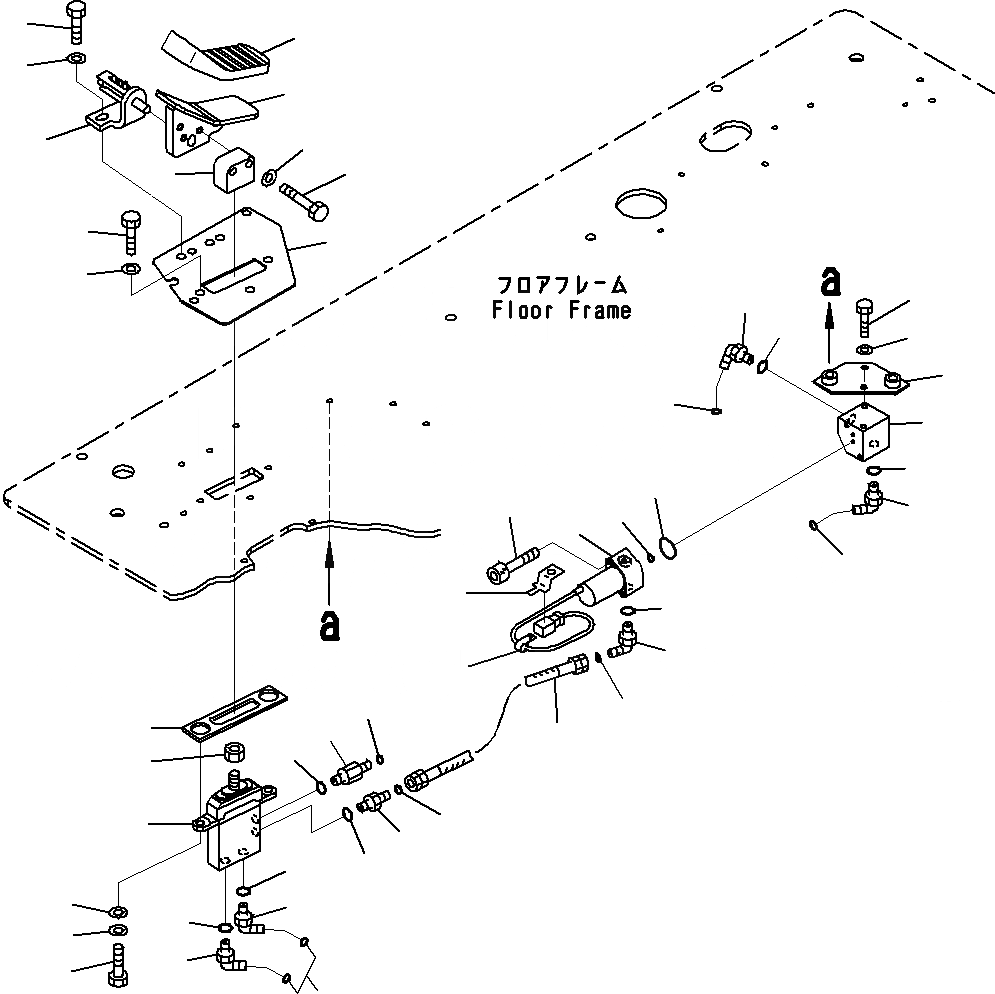 フロアフレーム
Floor Frame

a

a